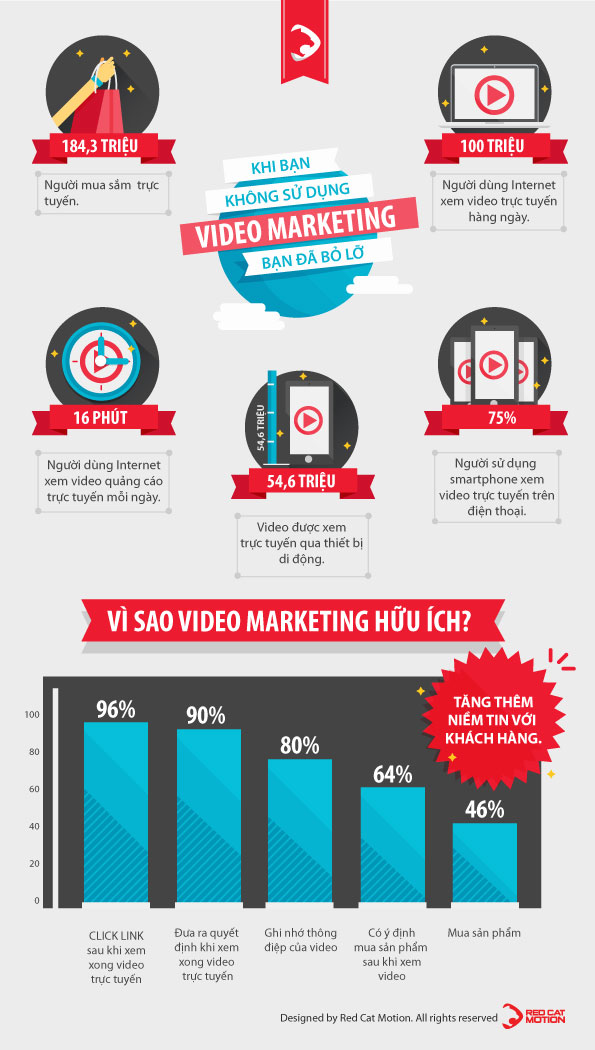 184,3 TRIỆU

Người mua sắm trực tuyến.

KHI BẠN
KHÔNG SỬ DỤNG
VIDEO MARKETING
BẠN ĐÃ BỎ LỠ

100 TRIỆU

Người dùng Internet xem video trực tuyến hàng ngày.

16 PHÚT

Người dùng Internet xem video quảng cáo trực tuyến mỗi ngày.

54,6 TRIỆU

54,6 TRIỆU

Video được xem trực tuyến qua thiết bị di động.

75%

Người sử dụng smartphone xem video trực tuyến trên điện thoại.

VÌ SAO VIDEO MARKETING HỮU ÍCH?

TĂNG THÊM NIỀM TIN VỚI KHÁCH HÀNG.

100
80
60
40
20
0

96%
90%
80%
64%
46%

CLICK LINK sau khi xem xong video trực tuyến

Đưa ra quyết định khi xem xong video trực tuyến

Ghi nhớ thông điệp của video

Có ý định mua sản phẩm sau khi xem video

Mua sản phẩm

Designed by Red Cat Motion. All rights reserved

RED CAT MOTION