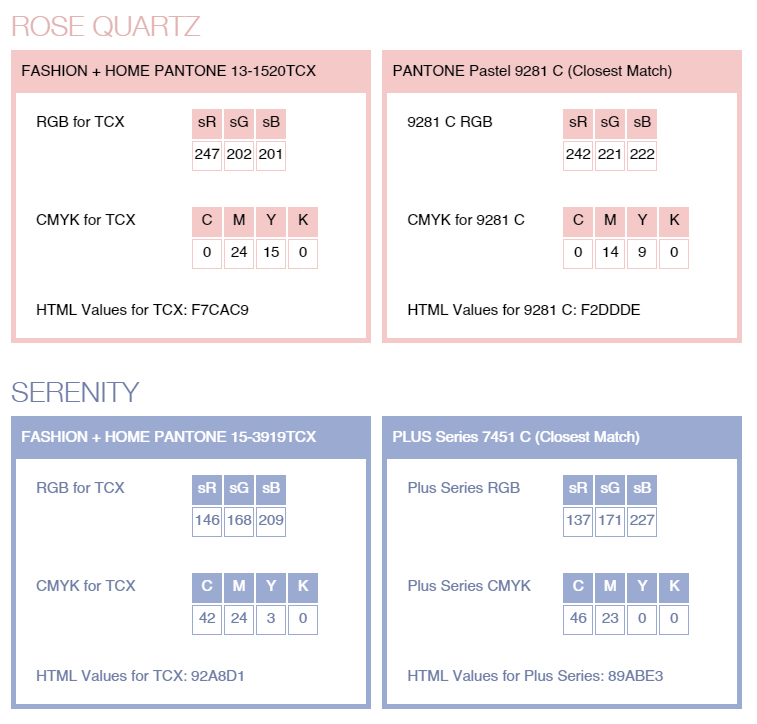 ROSE QUARTZ

FASHION + HOME PANTONE 13-1520TCX

RGB for TCX

| sR | sG | sB |
|---|---|---|
| 247 | 202 | 201 |

CMYK for TCX

| C | M | Y | K |
|---|---|---|---|
| 0 | 24 | 15 | 0 |

HTML Values for TCX: F7CAC9

PANTONE Pastel 9281 C (Closest Match)

9281 C RGB

| sR | sG | sB |
|---|---|---|
| 242 | 221 | 222 |

CMYK for 9281 C

| C | M | Y | K |
|---|---|---|---|
| 0 | 14 | 9 | 0 |

HTML Values for 9281 C: F2DDDE

SERENITY

FASHION + HOME PANTONE 15-3919TCX

RGB for TCX

| sR | sG | sB |
|---|---|---|
| 146 | 168 | 209 |

CMYK for TCX

| C | M | Y | K |
|---|---|---|---|
| 42 | 24 | 3 | 0 |

HTML Values for TCX: 92A8D1

PLUS Series 7451 C (Closest Match)

Plus Series RGB

| sR | sG | sB |
|---|---|---|
| 137 | 171 | 227 |

Plus Series CMYK

| C | M | Y | K |
|---|---|---|---|
| 46 | 23 | 0 | 0 |

HTML Values for Plus Series: 89ABE3