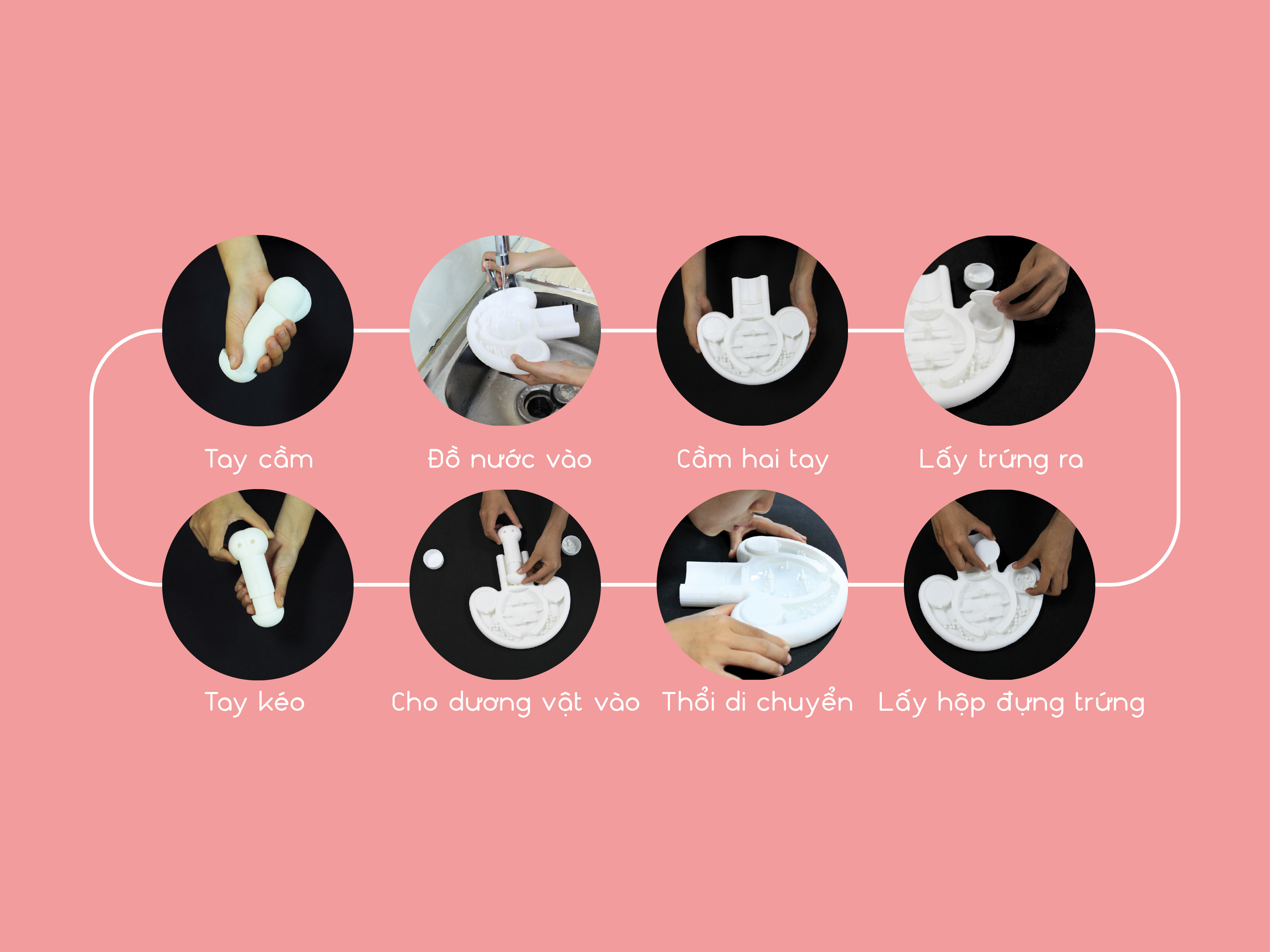 Tay cầm

Đổ nước vào

Cầm hai tay

Lấy trứng ra

Tay kéo

Cho dương vật vào

Thổi di chuyển

Lấy hộp đựng trứng