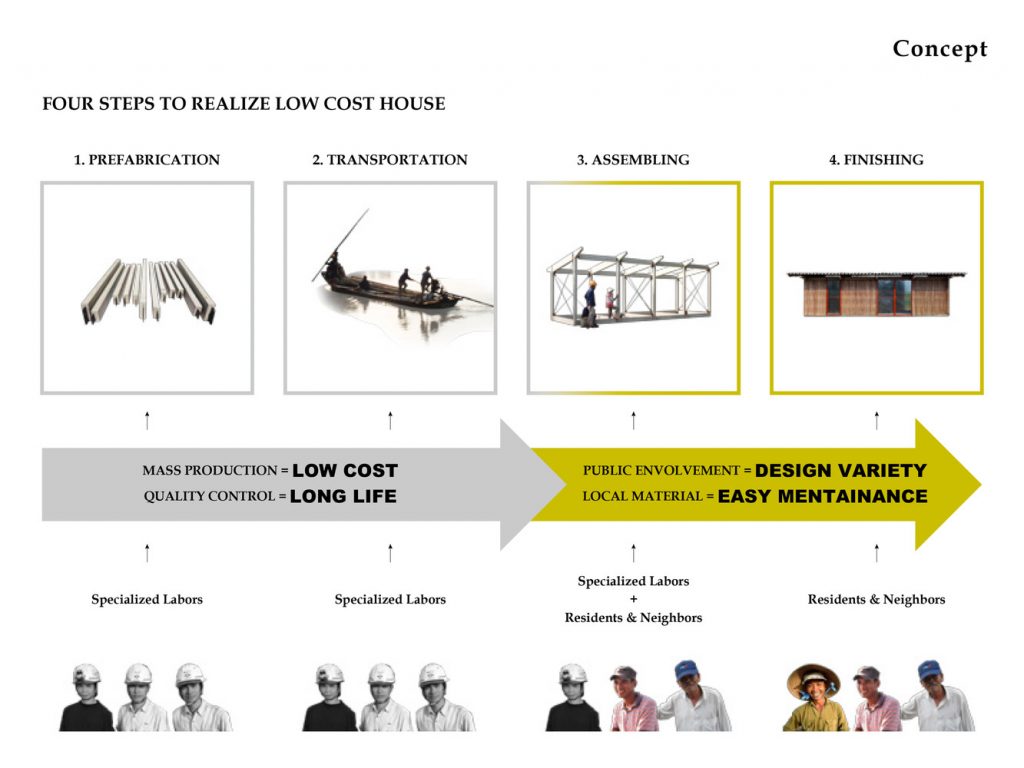 Concept

FOUR STEPS TO REALIZE LOW COST HOUSE

1. PREFABRICATION

2. TRANSPORTATION

3. ASSEMBLING

4. FINISHING

MASS PRODUCTION = LOW COST
QUALITY CONTROL = LONG LIFE

PUBLIC ENVOLVEMENT = DESIGN VARIETY
LOCAL MATERIAL = EASY MENTAINANCE

Specialized Labors

Specialized Labors

Specialized Labors
+
Residents & Neighbors

Residents & Neighbors