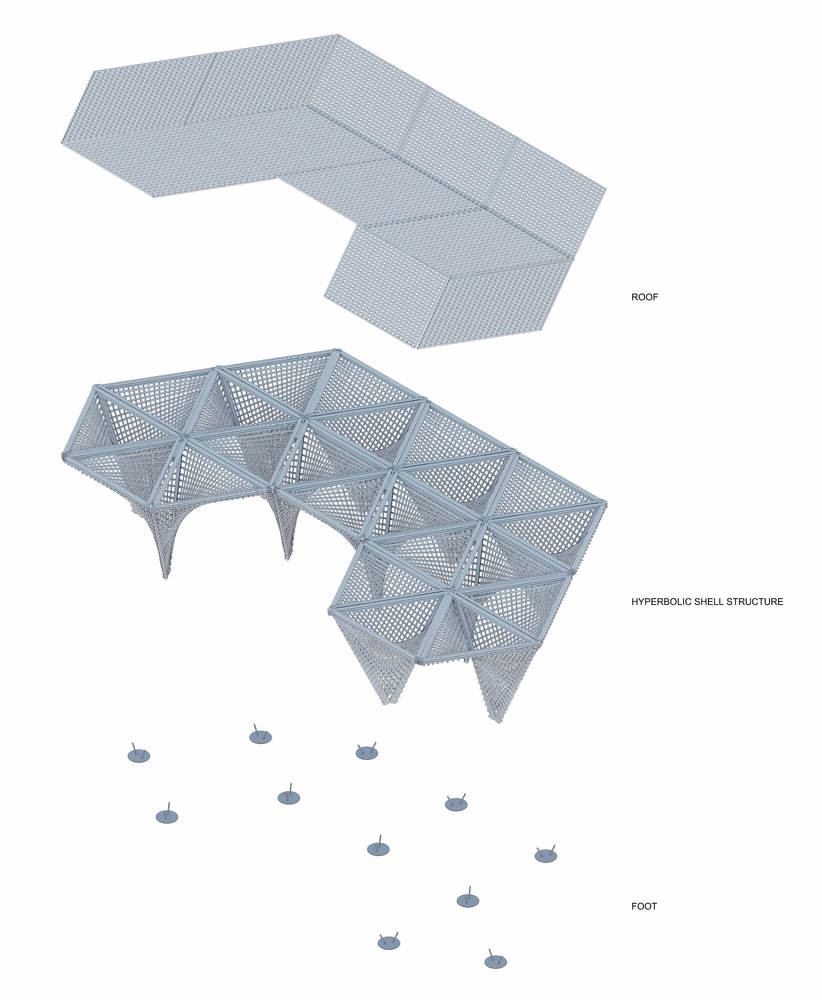 ROOF

HYPERBOLIC SHELL STRUCTURE

FOOT