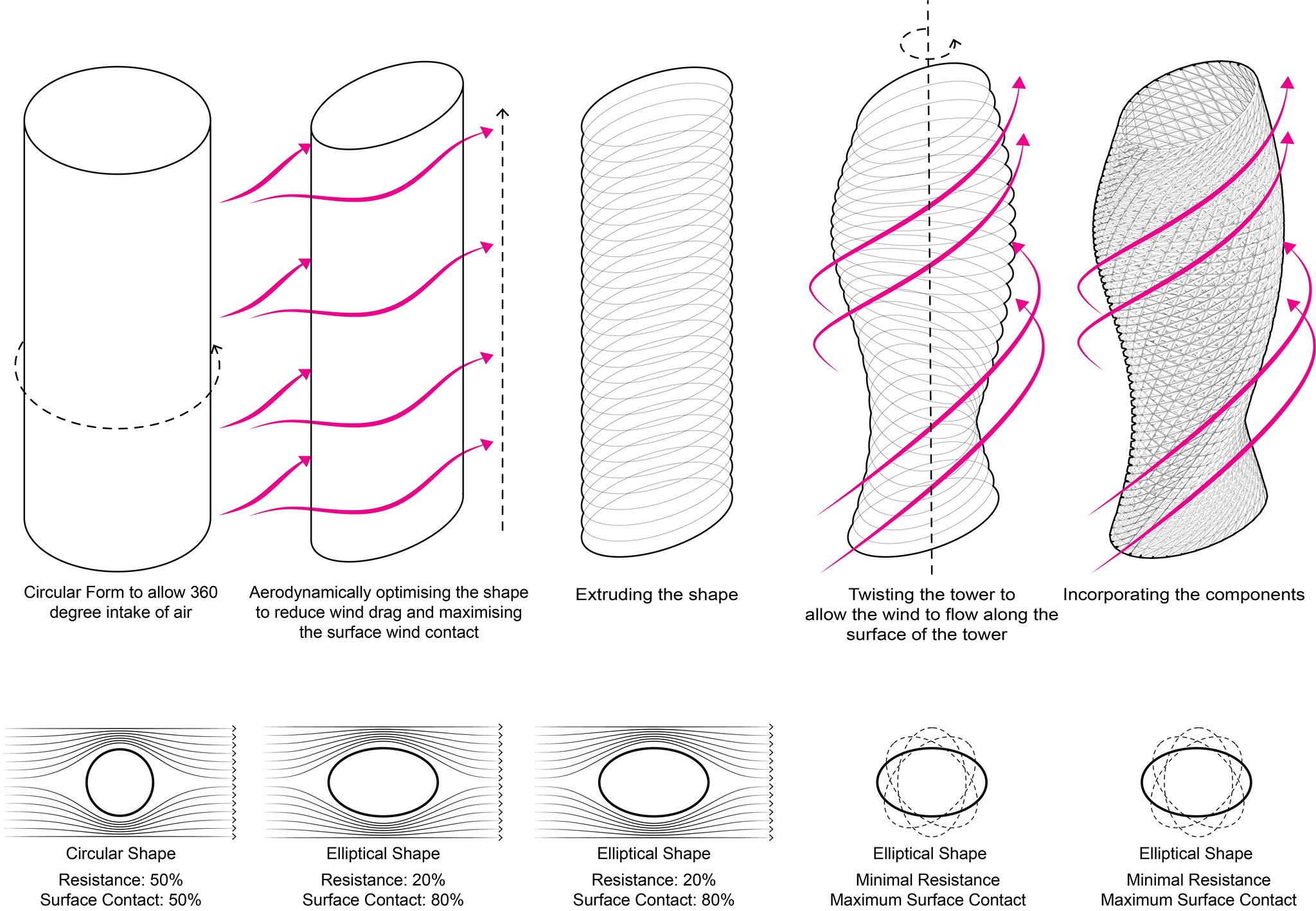 Circular Form to allow 360 degree intake of air

Aerodynamically optimising the shape to reduce wind drag and maximising the surface wind contact

Extruding the shape

Twisting the tower to allow the wind to flow along the surface of the tower

Incorporating the components

Circular Shape
Resistance: 50%
Surface Contact: 50%

Elliptical Shape
Resistance: 20%
Surface Contact: 80%

Elliptical Shape
Resistance: 20%
Surface Contact: 80%

Elliptical Shape
Minimal Resistance
Maximum Surface Contact

Elliptical Shape
Minimal Resistance
Maximum Surface Contact