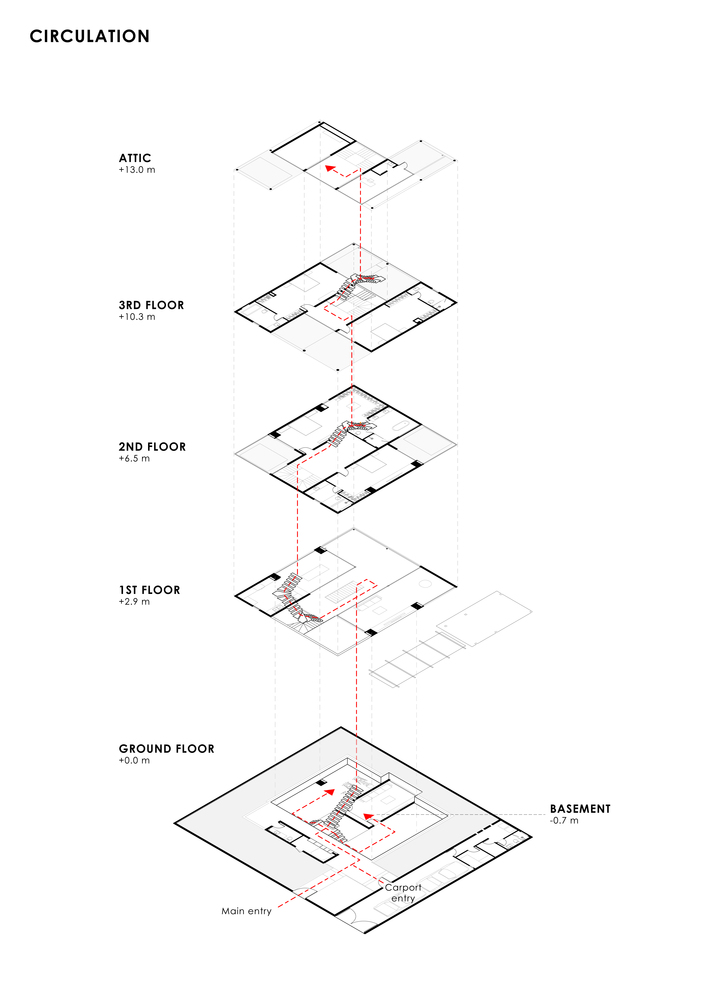 CIRCULATION

ATTIC
+13.0 m

3RD FLOOR
+10.3 m

2ND FLOOR
+6.5 m

1ST FLOOR
+2.9 m

GROUND FLOOR
+0.0 m

BASEMENT
-0.7 m

Carport entry

Main entry