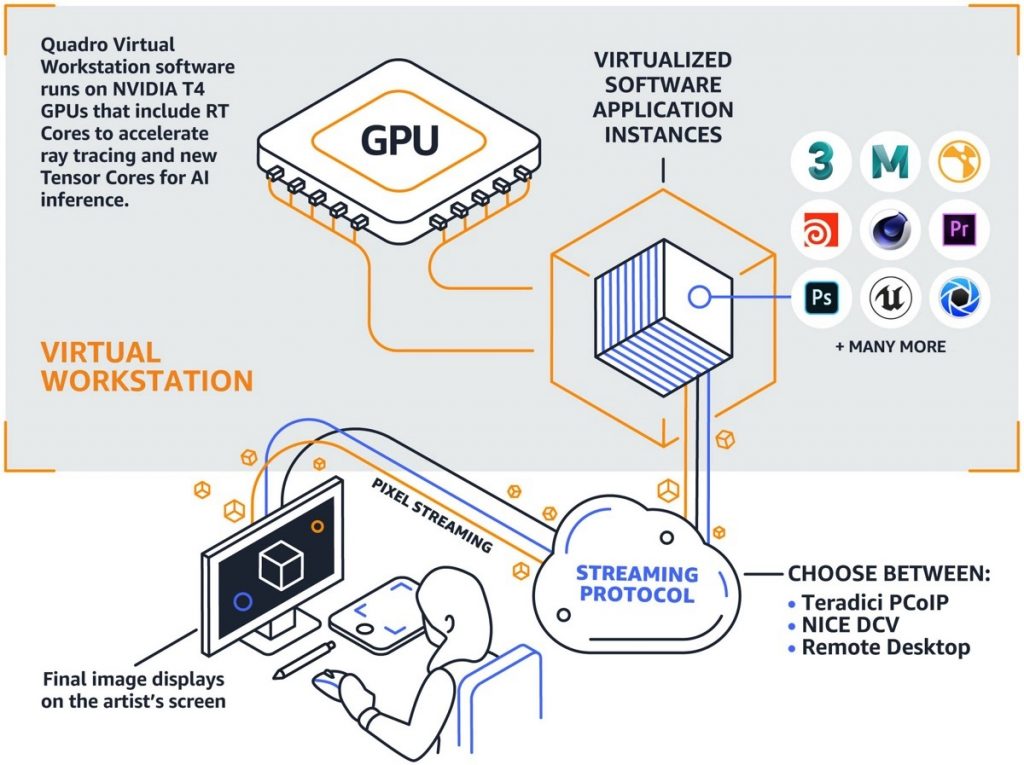 Quadro Virtual Workstation software runs on NVIDIA T4 GPUs that include RT Cores to accelerate ray tracing and new Tensor Cores for AI inference.

GPU

VIRTUALIZED SOFTWARE APPLICATION INSTANCES

3 M

Pr

Ps

+ MANY MORE

VIRTUAL WORKSTATION

PIXEL STREAMING

STREAMING PROTOCOL

CHOOSE BETWEEN:
• Teradici PCoIP
• NICE DCV
• Remote Desktop

Final image displays on the artist's screen