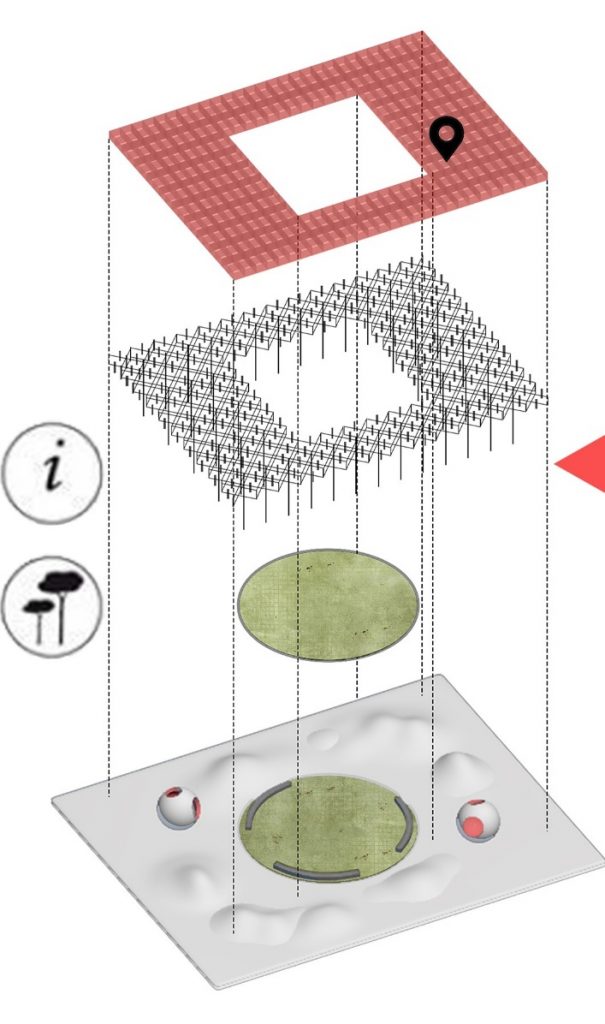 i