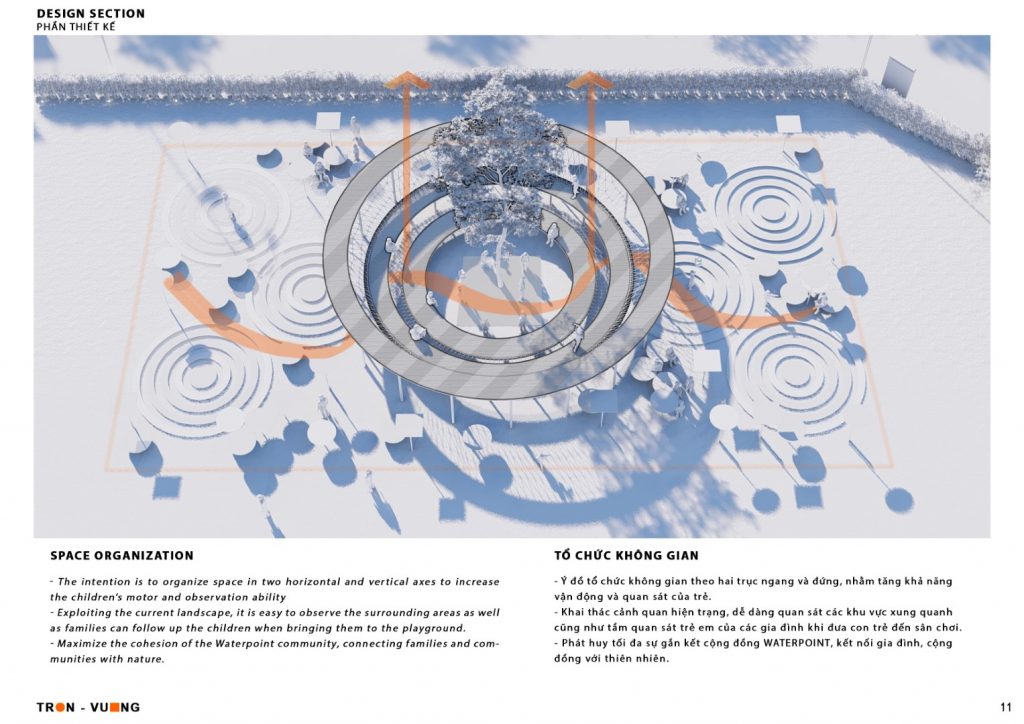 DESIGN SECTION
PHẦN THIẾT KẾ

SPACE ORGANIZATION

- The intention is to organize space in two horizontal and vertical axes to increase the children's motor and observation ability
- Exploiting the current landscape, it is easy to observe the surrounding areas as well as families can follow up the children when bringing them to the playground.
- Maximize the cohesion of the Waterpoint community, connecting families and communities with nature.

TỔ CHỨC KHÔNG GIAN

- Ý đồ tổ chức không gian theo hai trục ngang và đứng, nhằm tăng khả năng vận động và quan sát của trẻ.
- Khai thác cảnh quan hiện trạng, dễ dàng quan sát các khu vực xung quanh cũng như tầm quan sát trẻ em của các gia đình khi đưa con trẻ đến sân chơi.
- Phát huy tối đa sự gắn kết cộng đồng WATERPOINT, kết nối gia đình, cộng đồng với thiên nhiên.

TRON - VUONG

11