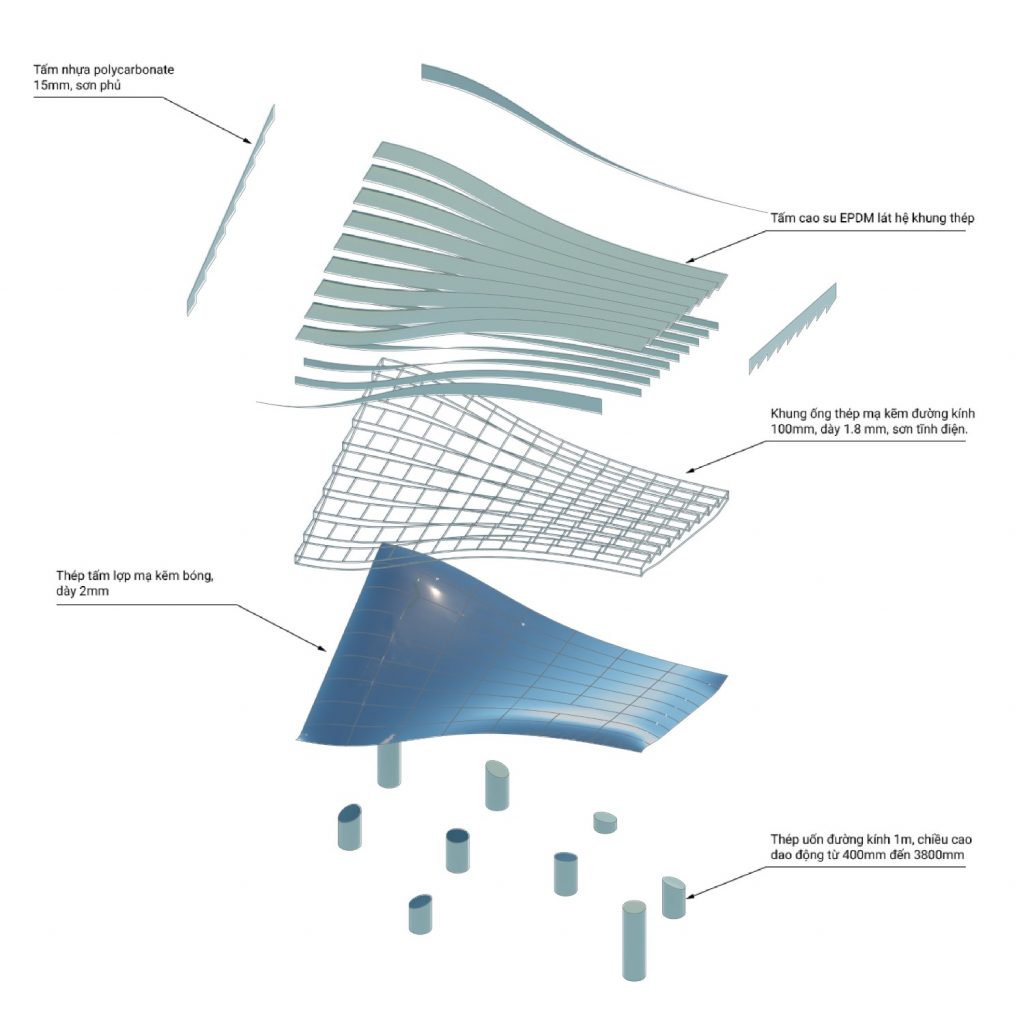 Tấm nhựa polycarbonate
15mm, sơn phủ

Tấm cao su EPDM lát hệ khung thép

Khung ống thép mạ kẽm đường kính
100mm, dày 1.8 mm, sơn tĩnh điện.

Thép tấm lợp mạ kẽm bóng,
dày 2mm

Thép uốn đường kính 1m, chiều cao
dao động từ 400mm đến 3800mm