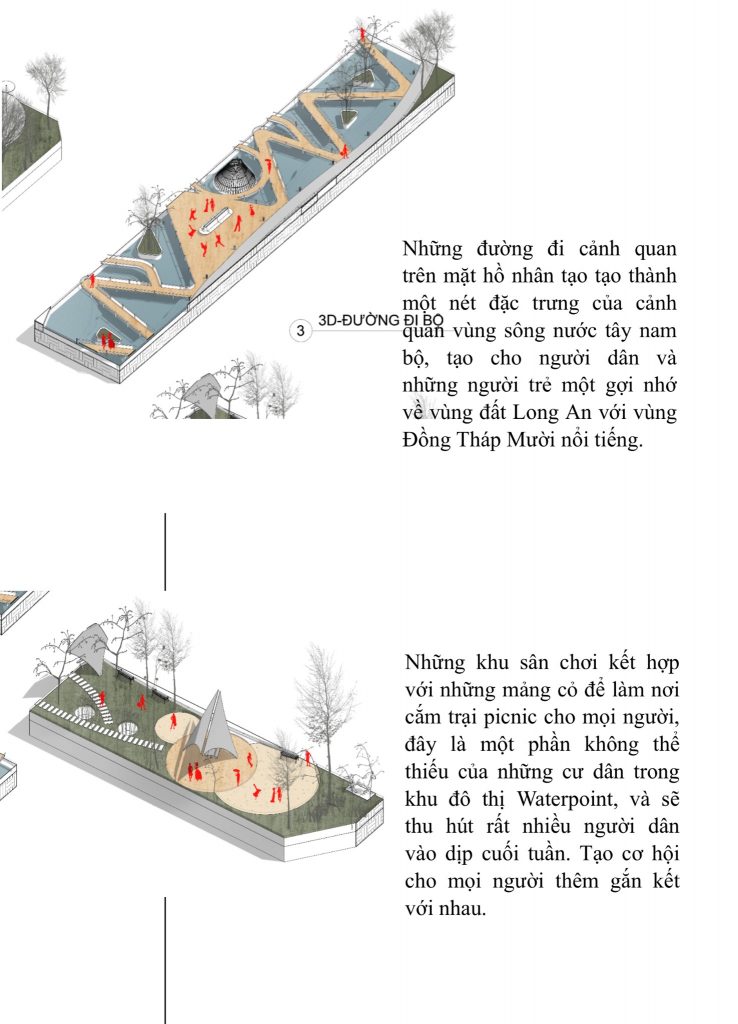 3 3D-ĐƯỜNG ĐI BỘ

Những đường đi cảnh quan trên mặt hồ nhân tạo tạo thành một nét đặc trưng của cảnh quan vùng sông nước tây nam bộ, tạo cho người dân và những người trẻ một gợi nhớ về vùng đất Long An với vùng Đồng Tháp Mười nổi tiếng.

Những khu sân chơi kết hợp với những mảng cỏ để làm nơi cắm trại picnic cho mọi người, đây là một phần không thể thiếu của những cư dân trong khu đô thị Waterpoint, và sẽ thu hút rất nhiều người dân vào dịp cuối tuần. Tạo cơ hội cho mọi người thêm gắn kết với nhau.