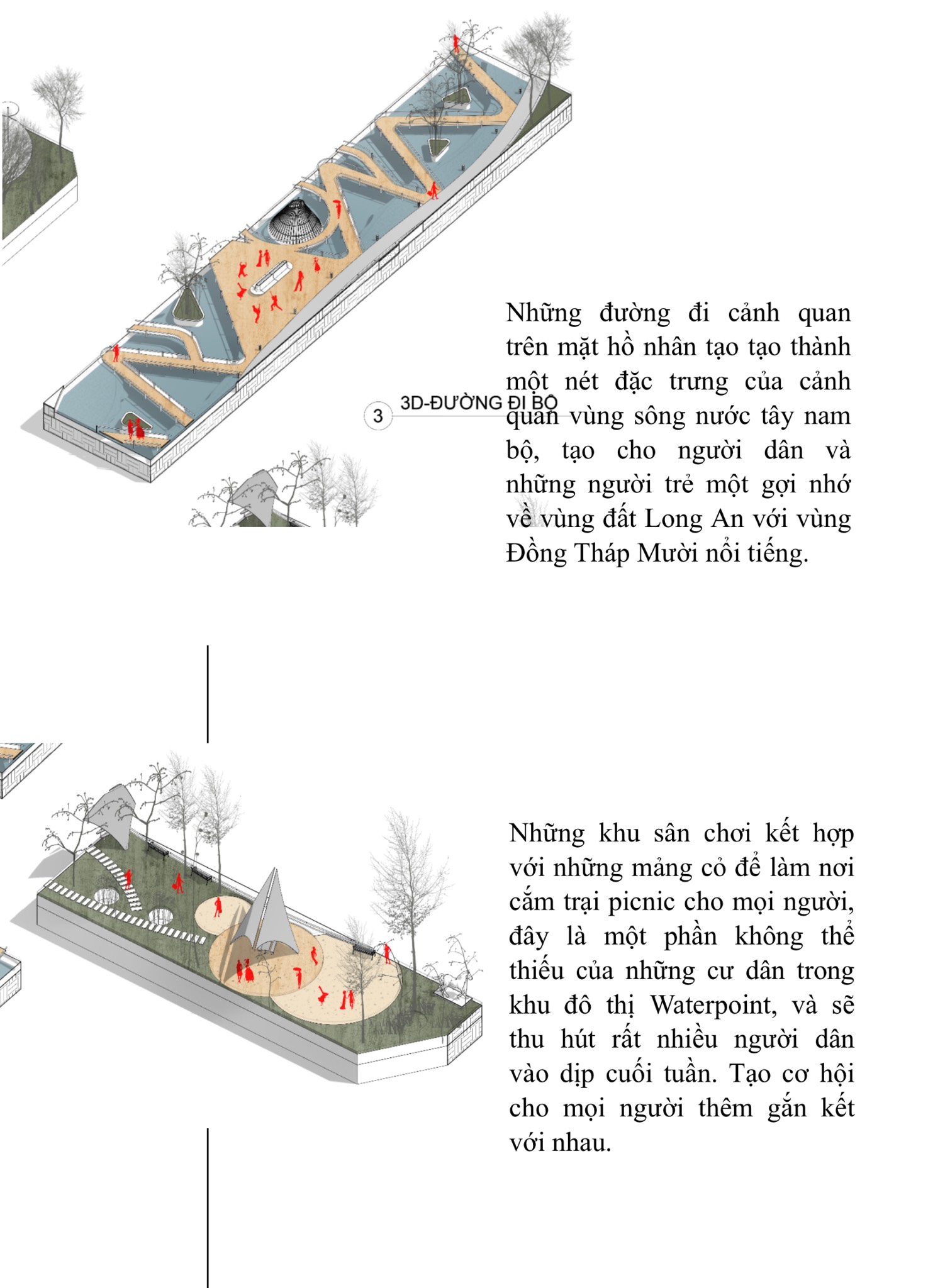 3

3D-ĐƯỜNG ĐI BỘ

Những đường đi cảnh quan trên mặt hồ nhân tạo tạo thành một nét đặc trưng của cảnh quan vùng sông nước tây nam bộ, tạo cho người dân và những người trẻ một gợi nhớ về vùng đất Long An với vùng Đồng Tháp Mười nổi tiếng.

Những khu sân chơi kết hợp với những mảng cỏ để làm nơi cắm trại picnic cho mọi người, đây là một phần không thể thiếu của những cư dân trong khu đô thị Waterpoint, và sẽ thu hút rất nhiều người dân vào dịp cuối tuần. Tạo cơ hội cho mọi người thêm gắn kết với nhau.