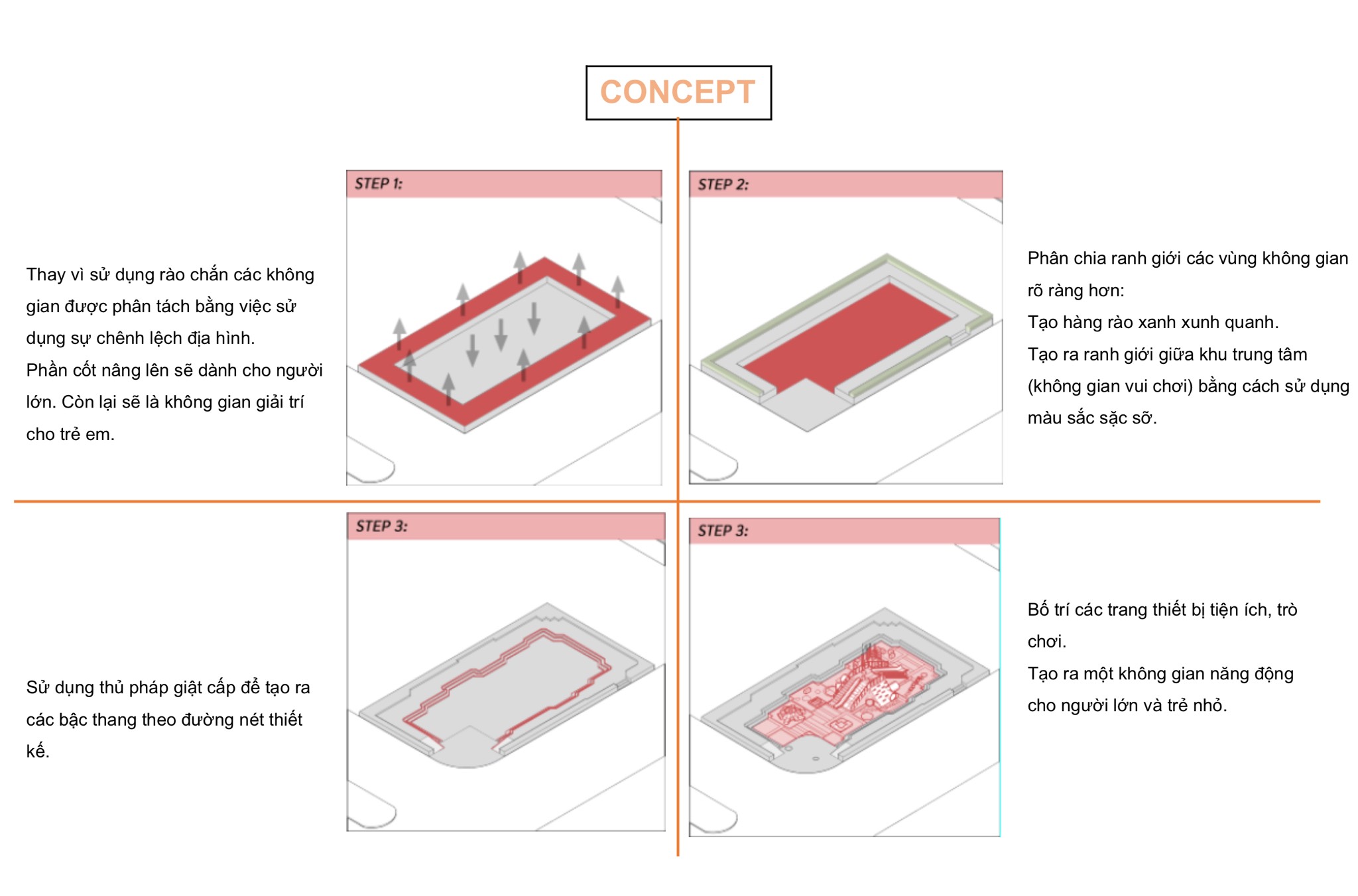 CONCEPT

Thay vì sử dụng rào chắn các không gian được phân tách bằng việc sử dụng sự chênh lệch địa hình.
Phần cốt nâng lên sẽ dành cho người lớn. Còn lại sẽ là không gian giải trí cho trẻ em.

STEP 1:

STEP 2:

Phân chia ranh giới các vùng không gian rõ ràng hơn:
Tạo hàng rào xanh xunh quanh.
Tạo ra ranh giới giữa khu trung tâm (không gian vui chơi) bằng cách sử dụng màu sắc sặc sỡ.

Sử dụng thủ pháp giật cấp để tạo ra các bậc thang theo đường nét thiết kế.

STEP 3:

STEP 3:

Bố trí các trang thiết bị tiện ích, trò chơi.
Tạo ra một không gian năng động cho người lớn và trẻ nhỏ.