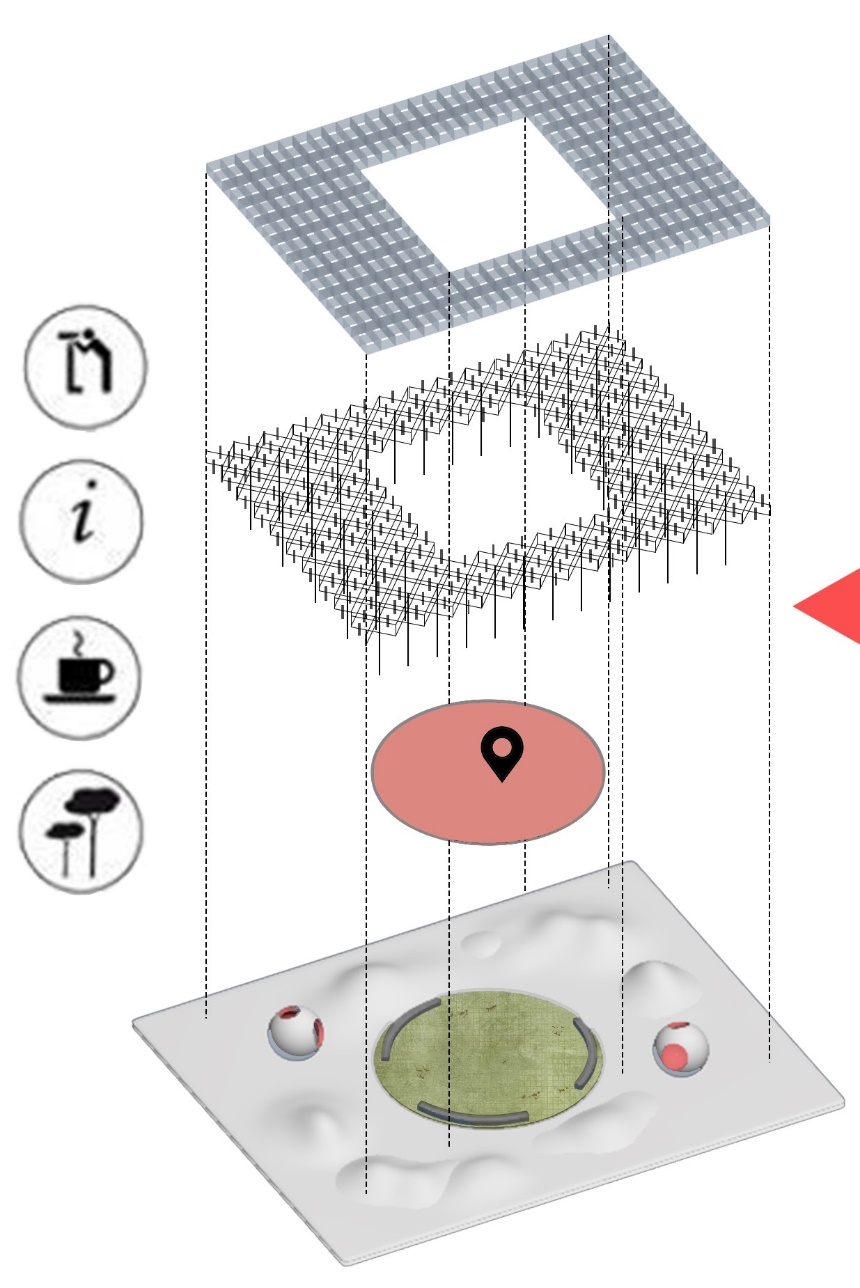 i