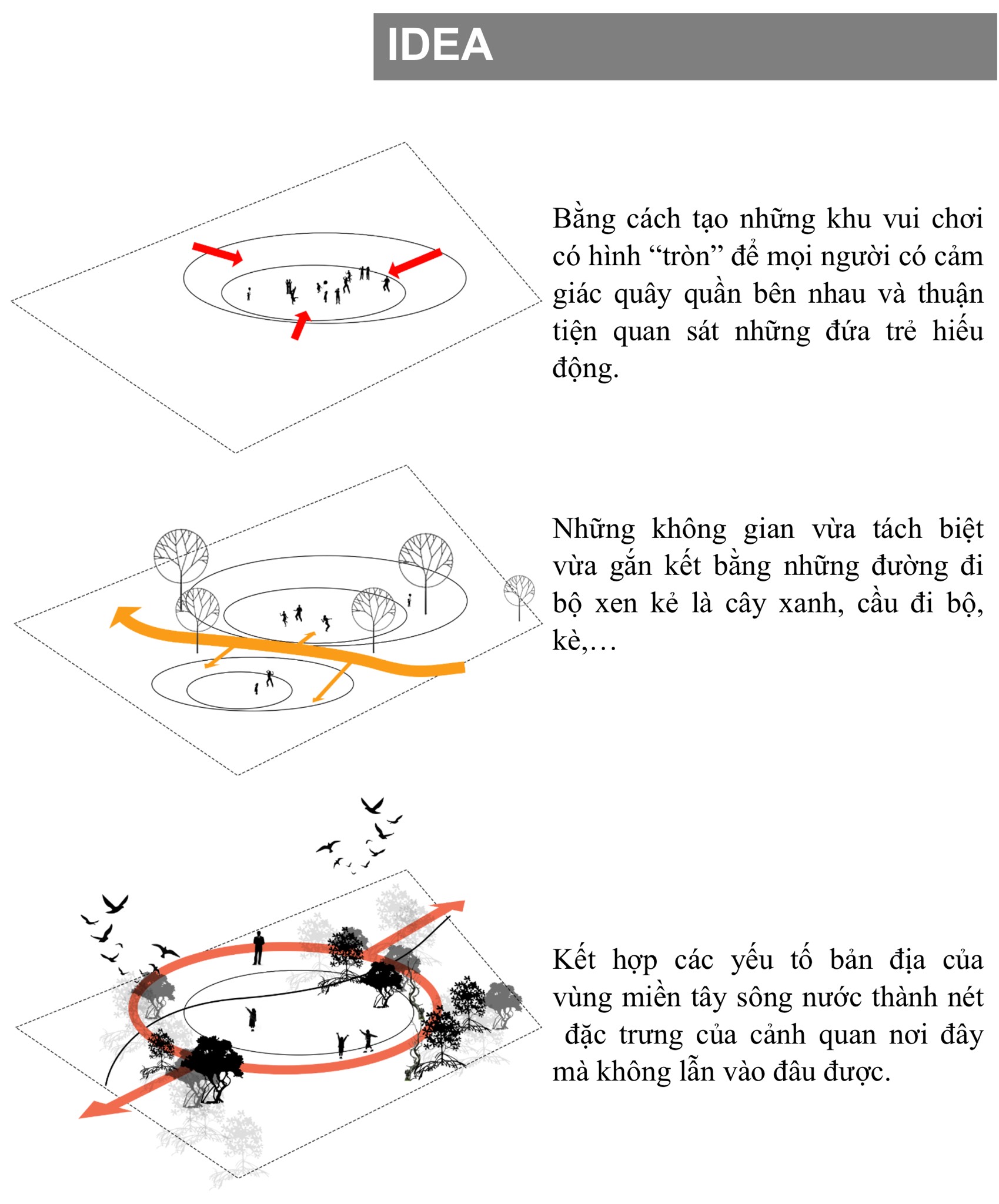 IDEA

Bằng cách tạo những khu vui chơi có hình “tròn” để mọi người có cảm giác quây quần bên nhau và thuận tiện quan sát những đứa trẻ hiếu động.

Những không gian vừa tách biệt vừa gắn kết bằng những đường đi bộ xen kẻ là cây xanh, cầu đi bộ, kè,…

Kết hợp các yếu tố bản địa của vùng miền tây sông nước thành nét đặc trưng của cảnh quan nơi đây mà không lẫn vào đâu được.