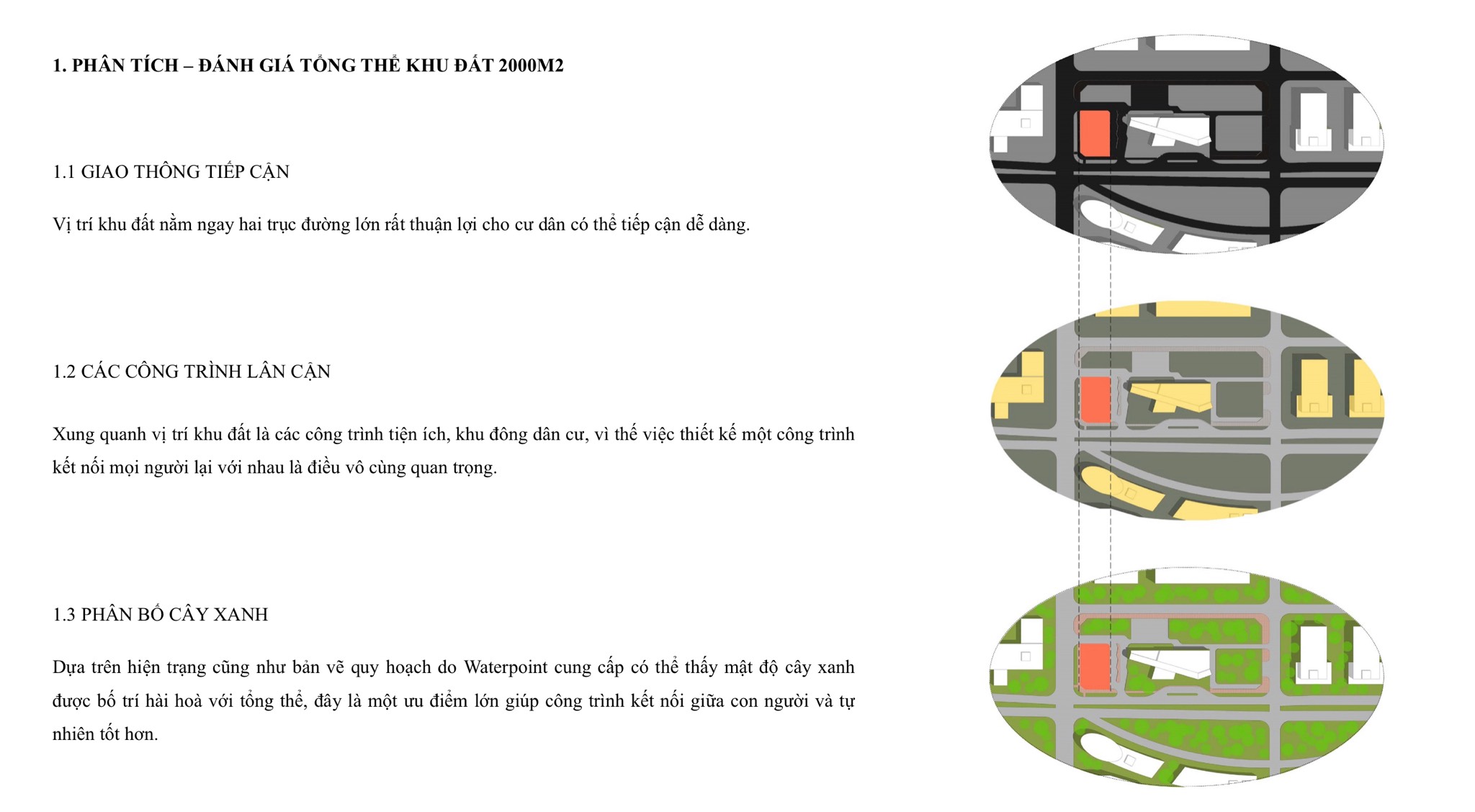 1. PHÂN TÍCH – ĐÁNH GIÁ TỔNG THỂ KHU ĐẤT 2000M2

1.1 GIAO THÔNG TIẾP CẬN

Vị trí khu đất nằm ngay hai trục đường lớn rất thuận lợi cho cư dân có thể tiếp cận dễ dàng.

1.2 CÁC CÔNG TRÌNH LÂN CẬN

Xung quanh vị trí khu đất là các công trình tiện ích, khu đông dân cư, vì thế việc thiết kế một công trình kết nối mọi người lại với nhau là điều vô cùng quan trọng.

1.3 PHÂN BỐ CÂY XANH

Dựa trên hiện trạng cũng như bản vẽ quy hoạch do Waterpoint cung cấp có thể thấy mật độ cây xanh được bố trí hài hoà với tổng thể, đây là một ưu điểm lớn giúp công trình kết nối giữa con người và tự nhiên tốt hơn.