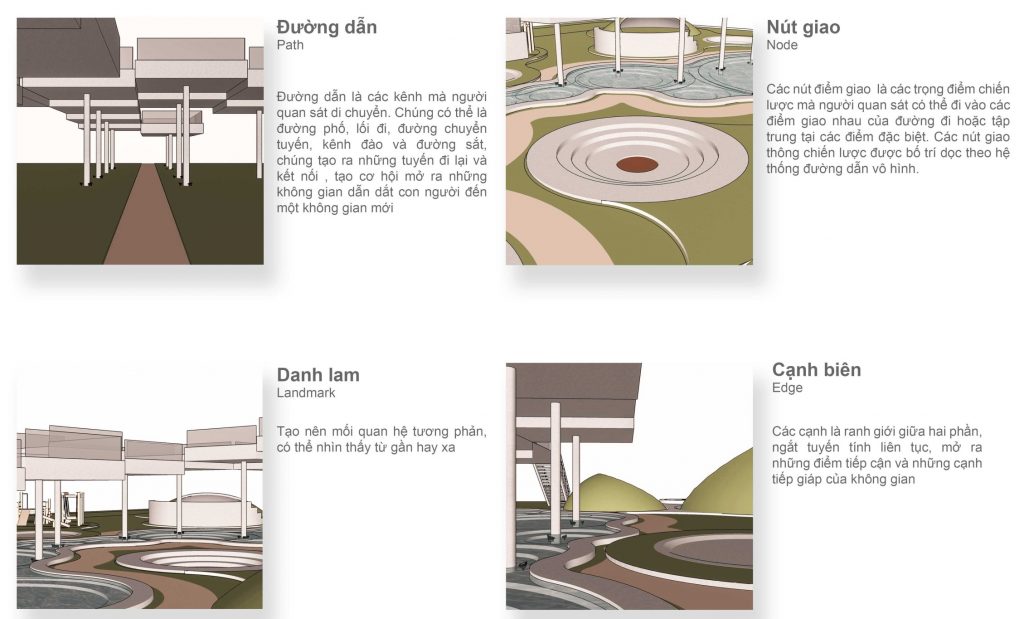 Đường dẫn
Path

Đường dẫn là các kênh mà người quan sát di chuyển. Chúng có thể là đường phố, lối đi, đường chuyển tuyến, kênh đào và đường sắt, chúng tạo ra những tuyến đi lại và kết nối , tạo cơ hội mở ra những không gian dẫn dắt con người đến một không gian mới

Nút giao
Node

Các nút điểm giao  là các trọng điểm chiến lược mà người quan sát có thể đi vào các điểm giao nhau của đường đi hoặc tập trung tại các điểm đặc biệt. Các nút giao thông chiến lược được bố trí dọc theo hệ thống đường dẫn vô hình.

Danh lam
Landmark

Tạo nên mối quan hệ tương phản, có thể nhìn thấy từ gần hay xa

Cạnh biên
Edge

Các cạnh là ranh giới giữa hai phần, ngắt tuyến tính liên tục, mở ra những điểm tiếp cận và những cạnh tiếp giáp của không gian