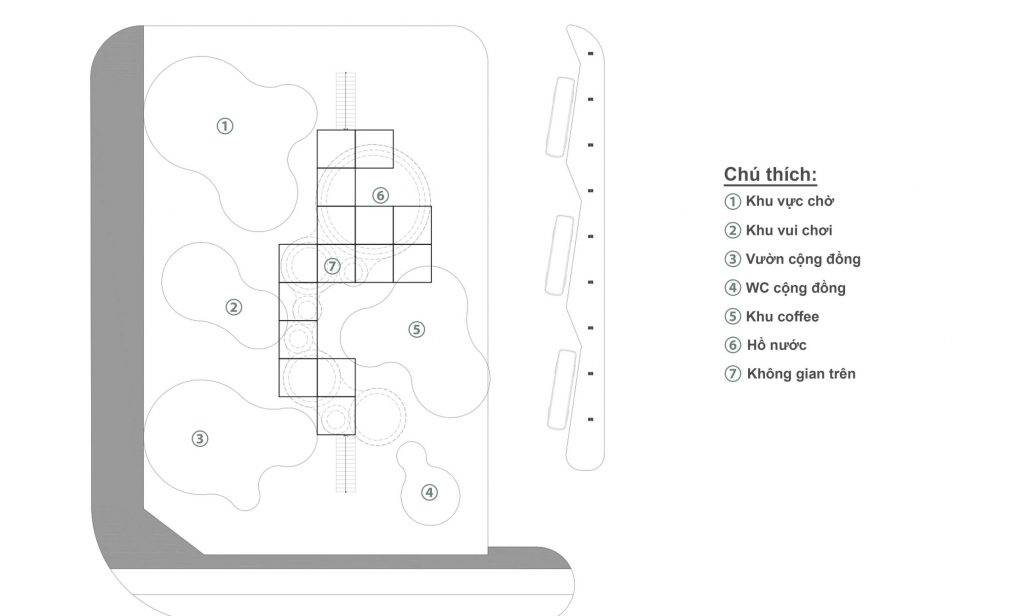 ①
⑥
⑦
②
⑤
③
④

Chú thích:
① Khu vực chờ
② Khu vui chơi
③ Vườn cộng đồng
④ WC cộng đồng
⑤ Khu coffee
⑥ Hồ nước
⑦ Không gian trên