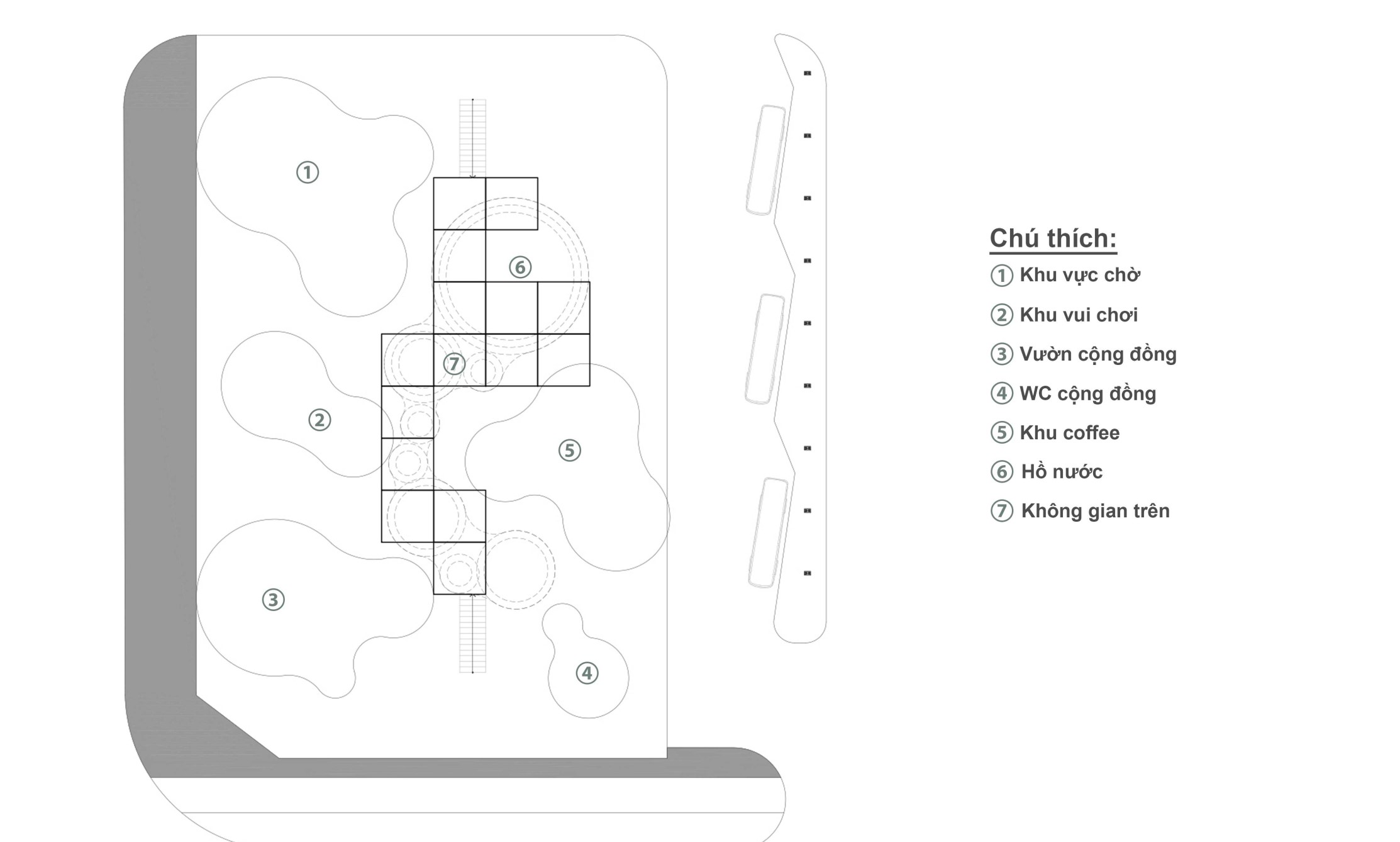 ①

⑥

⑦

②

⑤

③

④

Chú thích:
① Khu vực chờ
② Khu vui chơi
③ Vườn cộng đồng
④ WC cộng đồng
⑤ Khu coffee
⑥ Hồ nước
⑦ Không gian trên