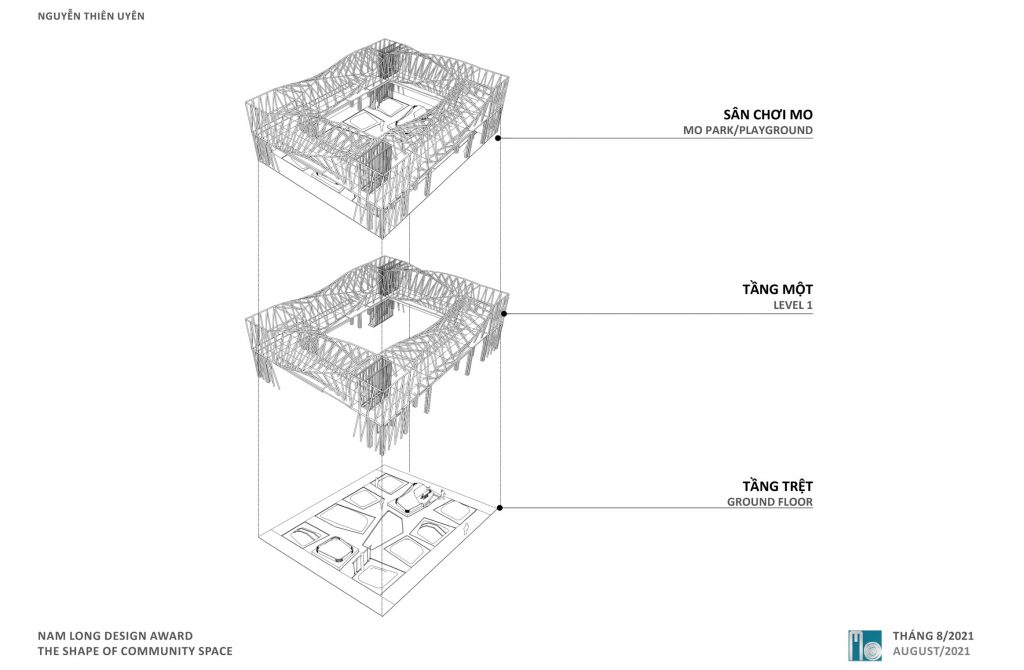 NGUYỄN THIÊN UYÊN

SÂN CHƠI MO
MO PARK/PLAYGROUND

TẦNG MỘT
LEVEL 1

TẦNG TRỆT
GROUND FLOOR

NAM LONG DESIGN AWARD
THE SHAPE OF COMMUNITY SPACE

THÁNG 8/2021
AUGUST/2021