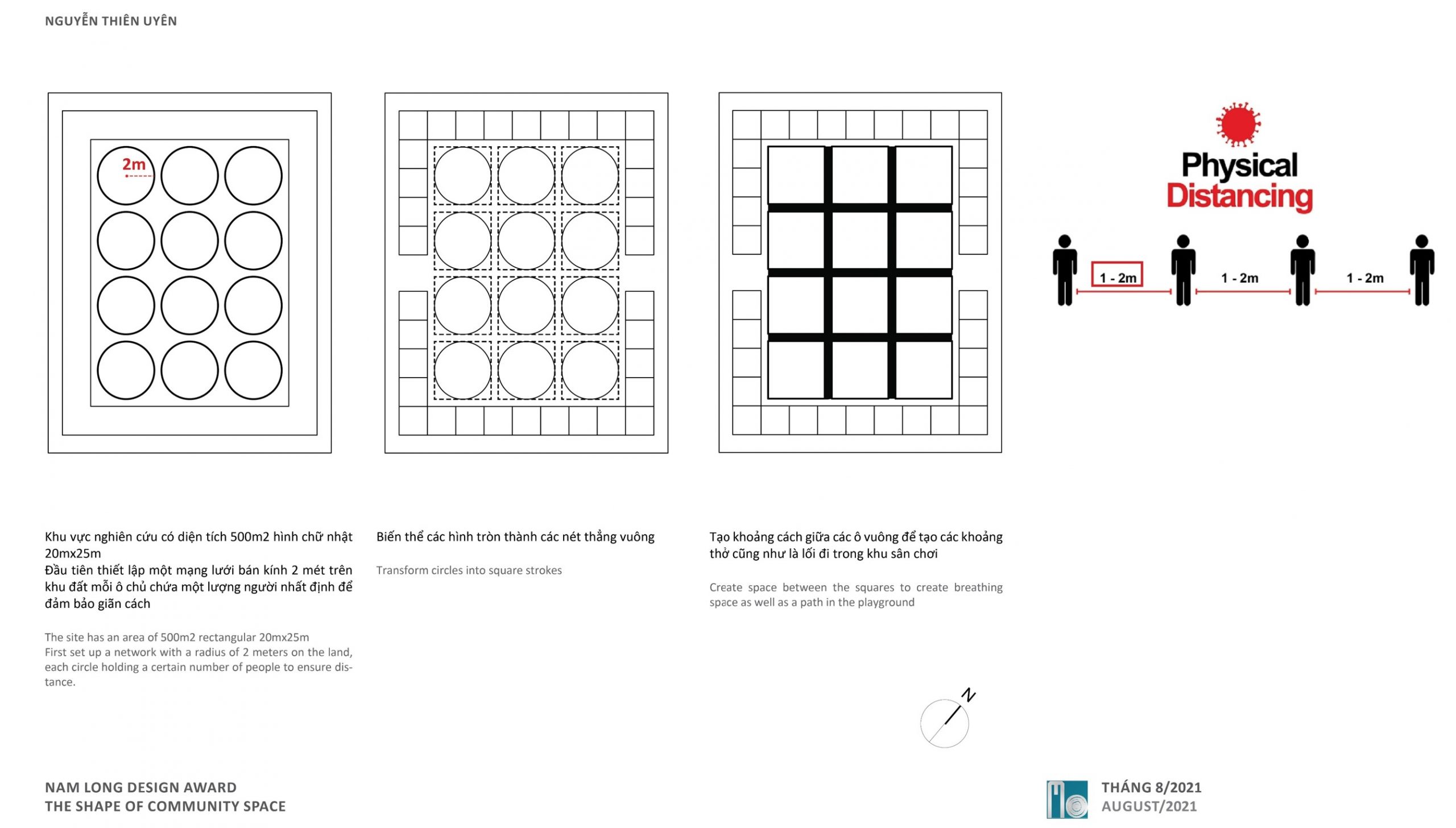 NGUYỄN THIÊN UYÊN

2m

Physical Distancing

1 - 2m

1 - 2m

1 - 2m

Khu vực nghiên cứu có diện tích 500m2 hình chữ nhật 20mx25m
Đầu tiên thiết lập một mạng lưới bán kính 2 mét trên khu đất mỗi ô chủ chứa một lượng người nhất định để đảm bảo giãn cách

The site has an area of 500m2 rectangular 20mx25m
First set up a network with a radius of 2 meters on the land, each circle holding a certain number of people to ensure distance.

Biến thể các hình tròn thành các nét thẳng vuông

Transform circles into square strokes

Tạo khoảng cách giữa các ô vuông để tạo các khoảng thở cũng như là lối đi trong khu sân chơi

Create space between the squares to create breathing space as well as a path in the playground

N

NAM LONG DESIGN AWARD
THE SHAPE OF COMMUNITY SPACE

THÁNG 8/2021
AUGUST/2021