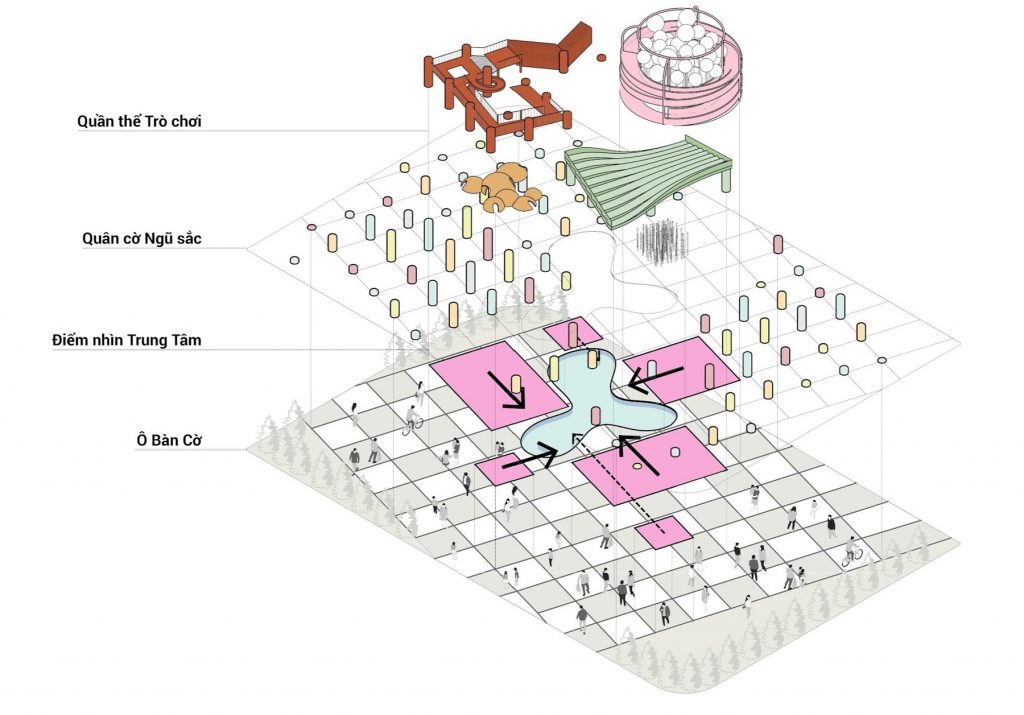 Quần thể Trò chơi

Quân cờ Ngũ sắc

Điểm nhìn Trung Tâm

Ô Bàn Cờ