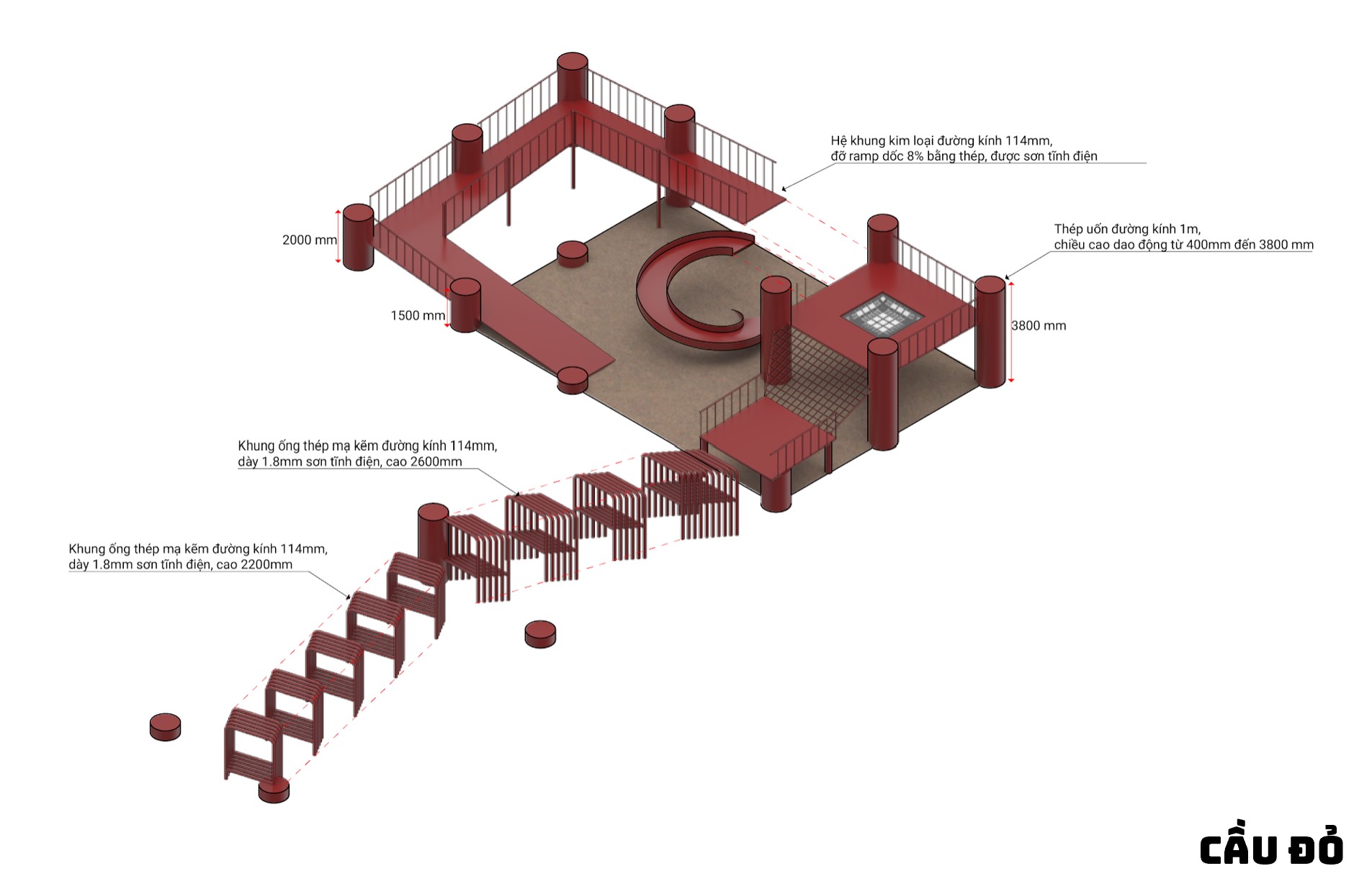 Hệ khung kim loại đường kính 114mm, đỡ ramp dốc 8% bằng thép, được sơn tĩnh điện

2000 mm

Thép uốn đường kính 1m, chiều cao dao động từ 400mm đến 3800 mm

1500 mm

3800 mm

Khung ống thép mạ kẽm đường kính 114mm, dày 1.8mm sơn tĩnh điện, cao 2600mm

Khung ống thép mạ kẽm đường kính 114mm, dày 1.8mm sơn tĩnh điện, cao 2200mm

CẦU ĐỎ