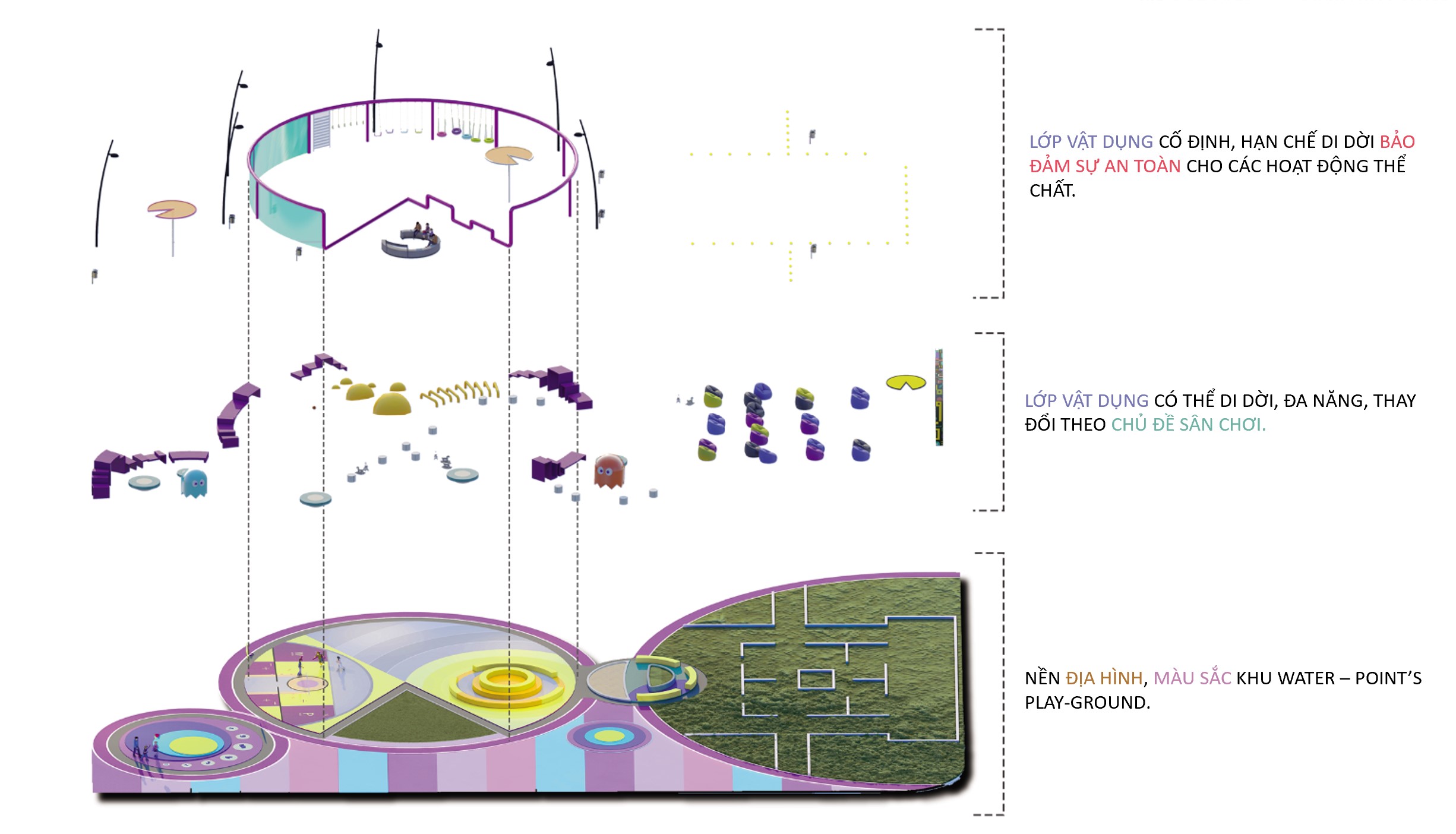 LỚP VẬT DỤNG CỐ ĐỊNH, HẠN CHẾ DI DỜI BẢO ĐẢM SỰ AN TOÀN CHO CÁC HOẠT ĐỘNG THỂ CHẤT.

LỚP VẬT DỤNG CÓ THỂ DI DỜI, ĐA NĂNG, THAY ĐỔI THEO CHỦ ĐỀ SÂN CHƠI.

NỀN ĐỊA HÌNH, MÀU SẮC KHU WATER – POINT'S PLAY-GROUND.