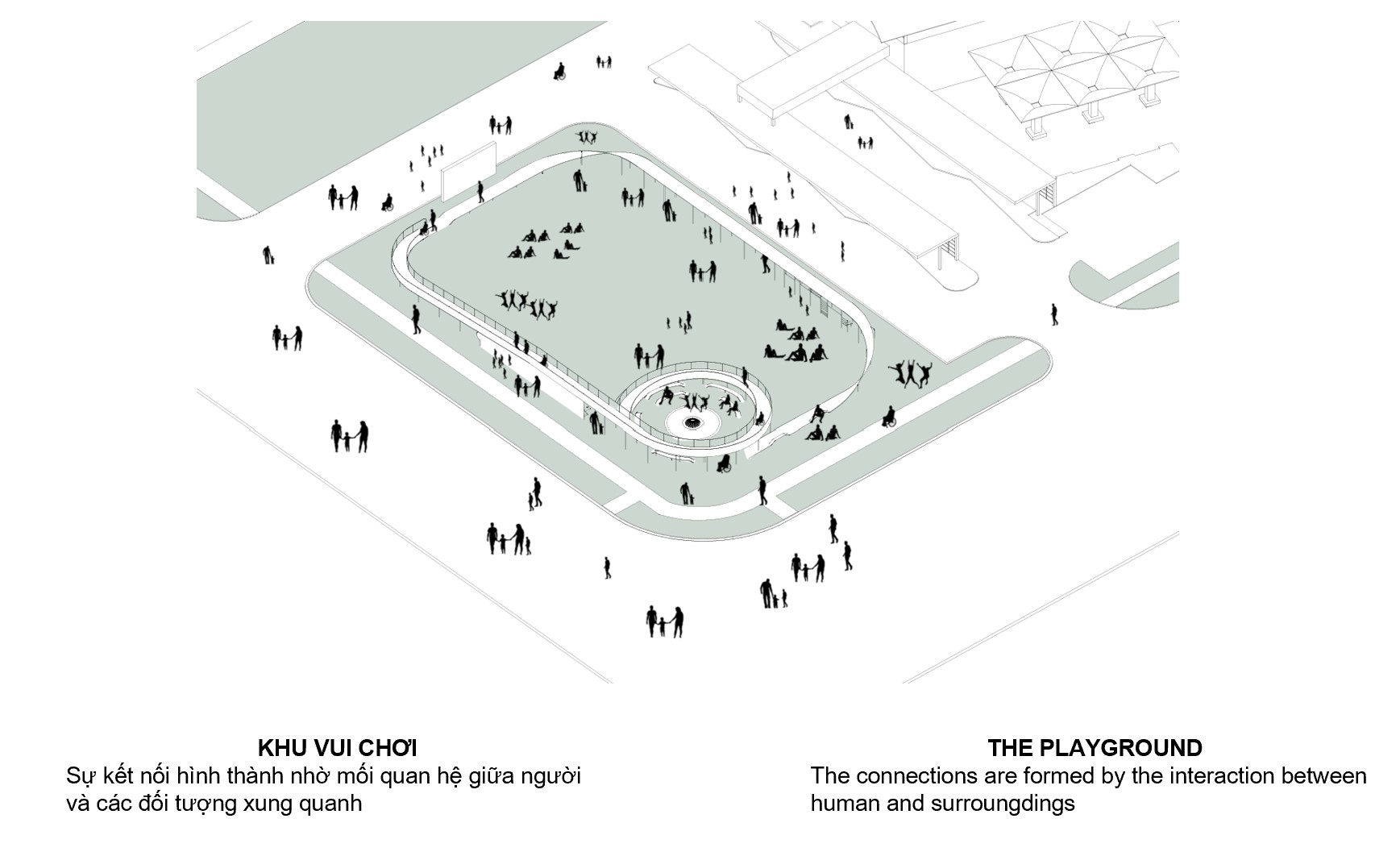 KHU VUI CHƠI
Sự kết nối hình thành nhờ mối quan hệ giữa người và các đối tượng xung quanh

THE PLAYGROUND
The connections are formed by the interaction between human and surroungdings