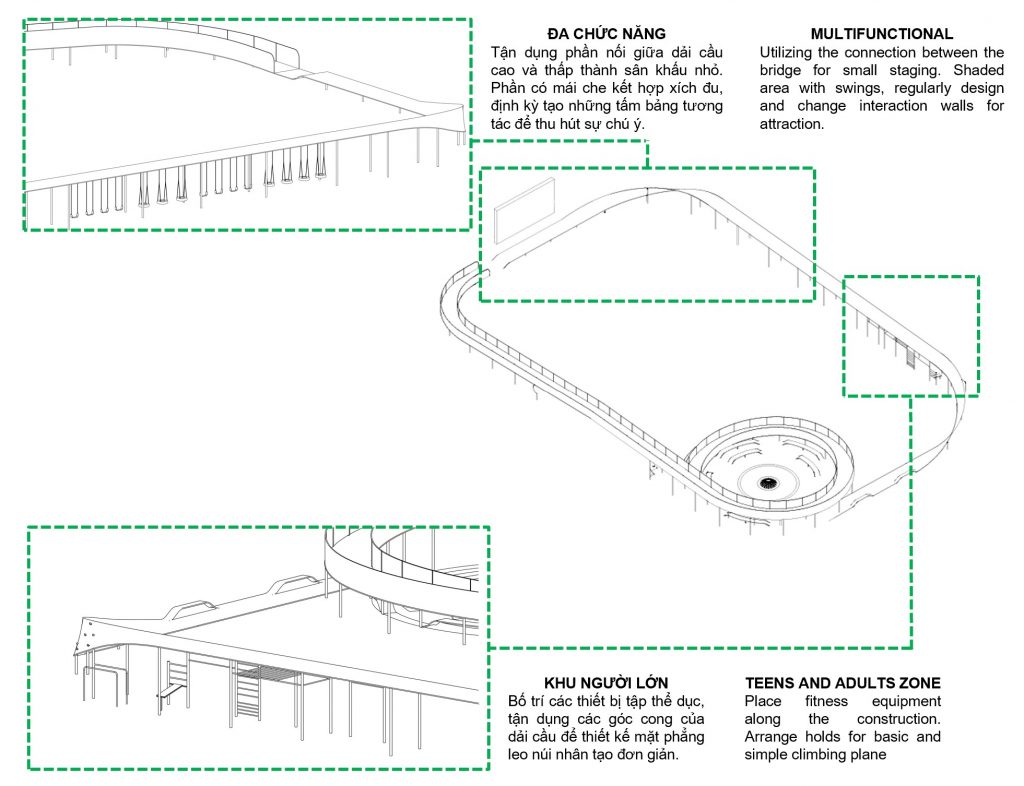 ĐA CHỨC NĂNG
Tận dụng phần nối giữa dải cầu cao và thấp thành sân khấu nhỏ. Phần có mái che kết hợp xích đu, định kỳ tạo những tấm bảng tương tác để thu hút sự chú ý.

MULTIFUNCTIONAL
Utilizing the connection between the bridge for small staging. Shaded area with swings, regularly design and change interaction walls for attraction.

KHU NGƯỜI LỚN
Bố trí các thiết bị tập thể dục, tận dụng các góc cong của dải cầu để thiết kế mặt phẳng leo núi nhân tạo đơn giản.

TEENS AND ADULTS ZONE
Place fitness equipment along the construction. Arrange holds for basic and simple climbing plane