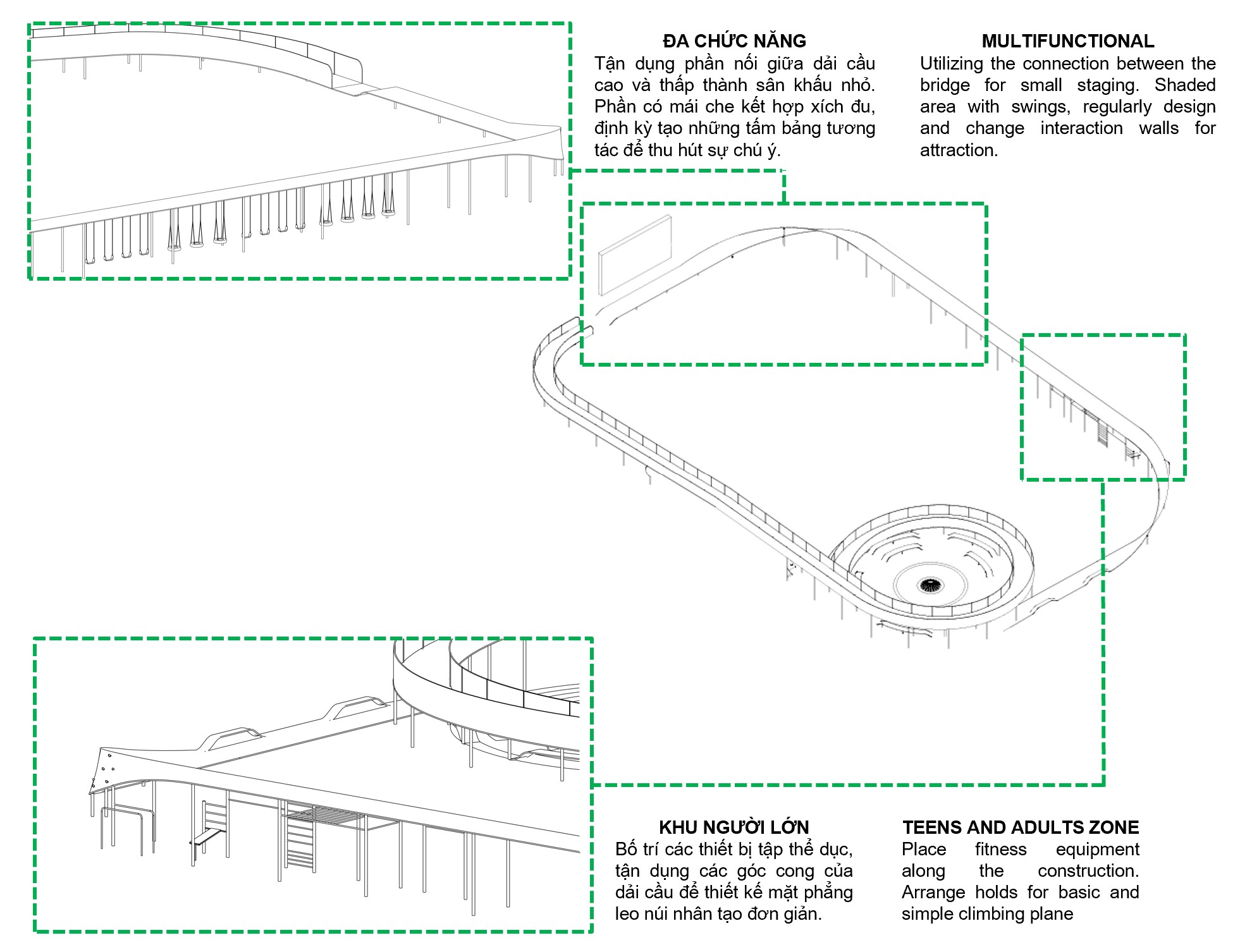 ĐA CHỨC NĂNG
Tận dụng phần nối giữa dải cầu cao và thấp thành sân khấu nhỏ. Phần có mái che kết hợp xích đu, định kỳ tạo những tấm bảng tương tác để thu hút sự chú ý.

MULTIFUNCTIONAL
Utilizing the connection between the bridge for small staging. Shaded area with swings, regularly design and change interaction walls for attraction.

KHU NGƯỜI LỚN
Bố trí các thiết bị tập thể dục, tận dụng các góc cong của dải cầu để thiết kế mặt phẳng leo núi nhân tạo đơn giản.

TEENS AND ADULTS ZONE
Place fitness equipment along the construction. Arrange holds for basic and simple climbing plane