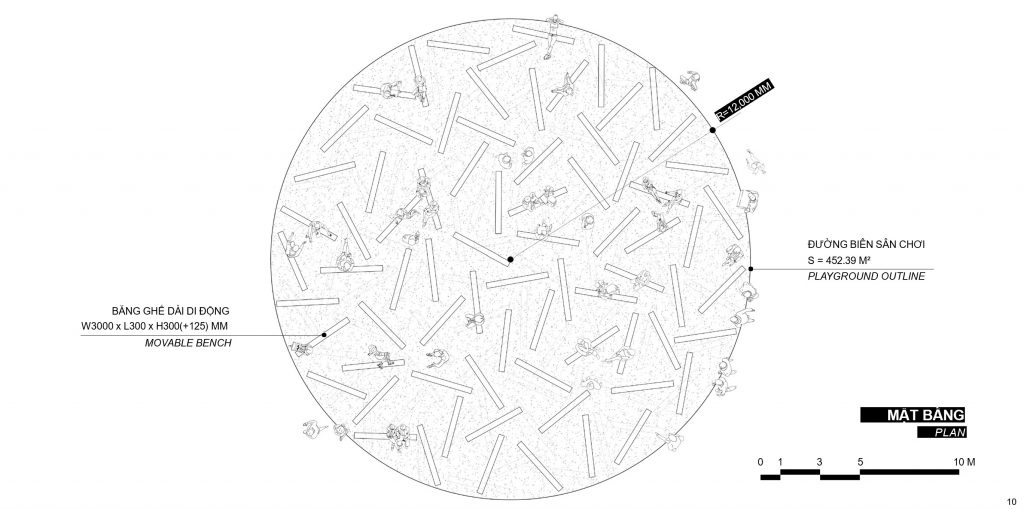 R=12,000 MM

ĐƯỜNG BIÊN SÂN CHƠI
S = 452.39 M²
PLAYGROUND OUTLINE

BĂNG GHẾ DÀI DI ĐỘNG
W3000 x L300 x H300(+125) MM
MOVABLE BENCH

MẶT BẰNG
PLAN

0 1 3 5 10 M

10