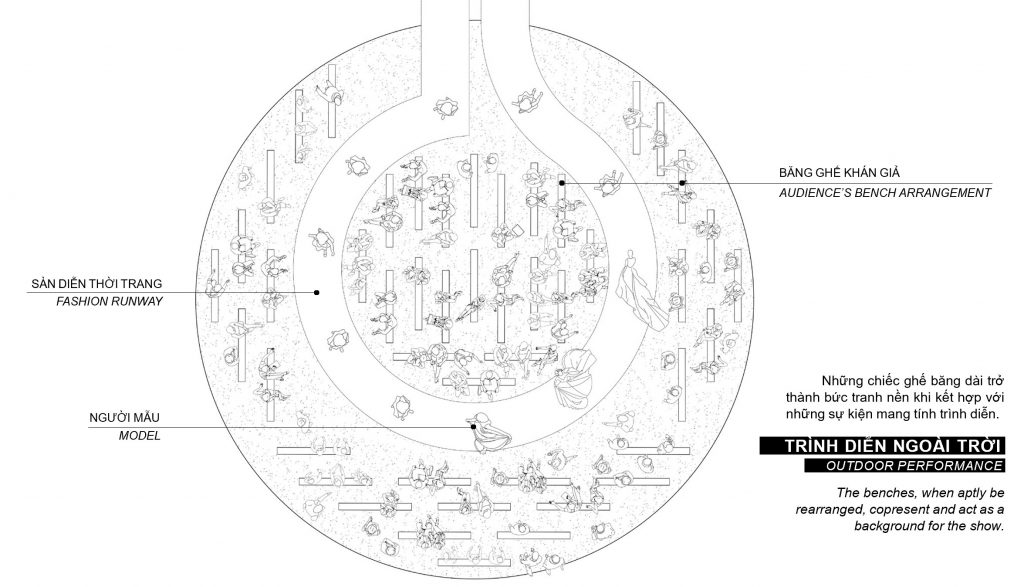 BĂNG GHẾ KHÁN GIẢ
AUDIENCE'S BENCH ARRANGEMENT

SÀN DIỄN THỜI TRANG
FASHION RUNWAY

NGƯỜI MẪU
MODEL

Những chiếc ghế băng dài trở thành bức tranh nền khi kết hợp với những sự kiện mang tính trình diễn.

TRÌNH DIỄN NGOÀI TRỜI
OUTDOOR PERFORMANCE

The benches, when aptly be rearranged, copresent and act as a background for the show.