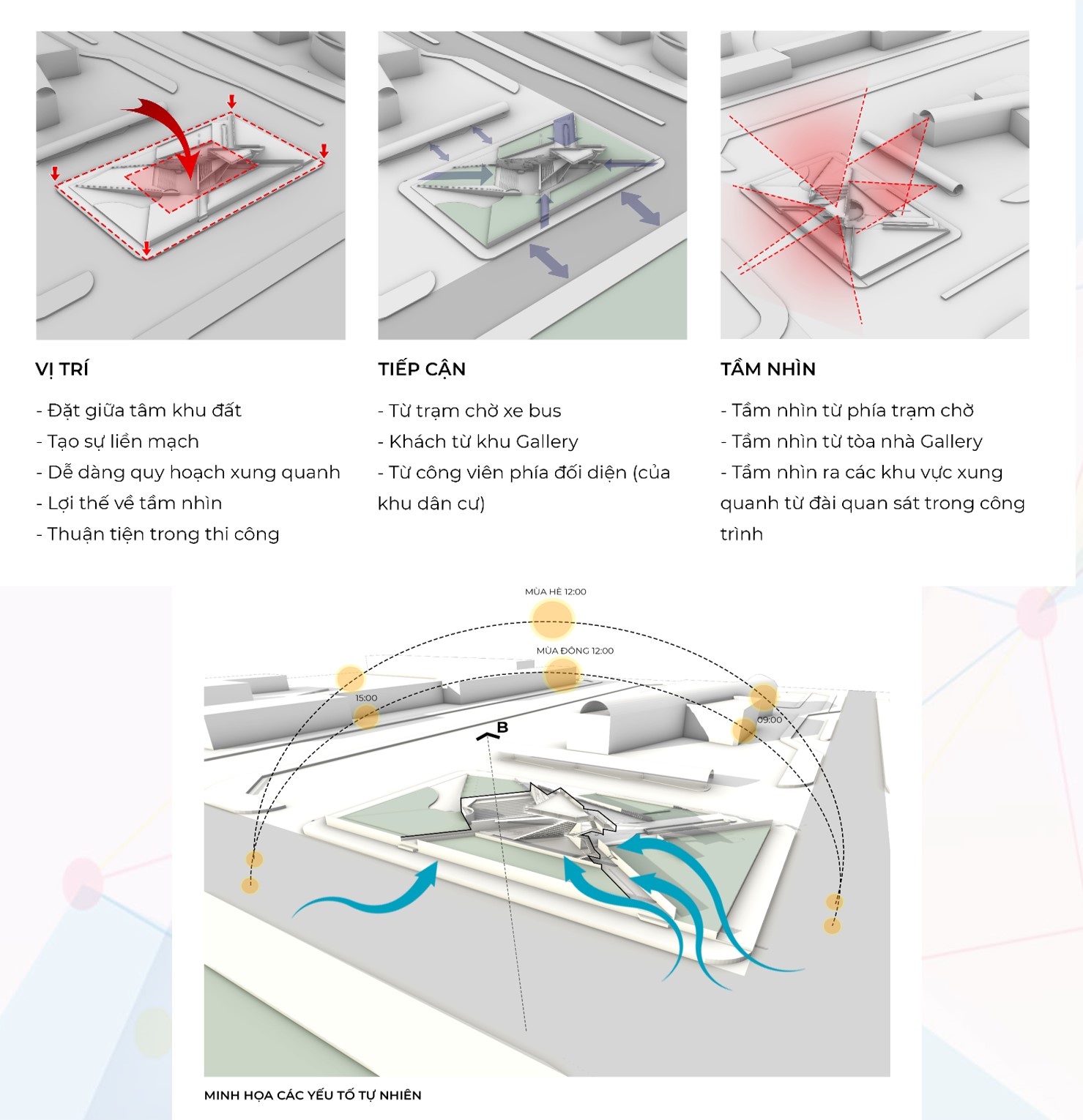 VỊ TRÍ

- Đặt giữa tâm khu đất
- Tạo sự liền mạch
- Dễ dàng quy hoạch xung quanh
- Lợi thế về tầm nhìn
- Thuận tiện trong thi công

TIẾP CẬN

- Từ trạm chờ xe bus
- Khách từ khu Gallery
- Từ công viên phía đối diện (của khu dân cư)

TẦM NHÌN

- Tầm nhìn từ phía trạm chờ
- Tầm nhìn từ tòa nhà Gallery
- Tầm nhìn ra các khu vực xung quanh từ đài quan sát trong công trình

MÙA HÈ 12:00
MÙA ĐÔNG 12:00
15:00
09:00
B

MINH HỌA CÁC YẾU TỐ TỰ NHIÊN