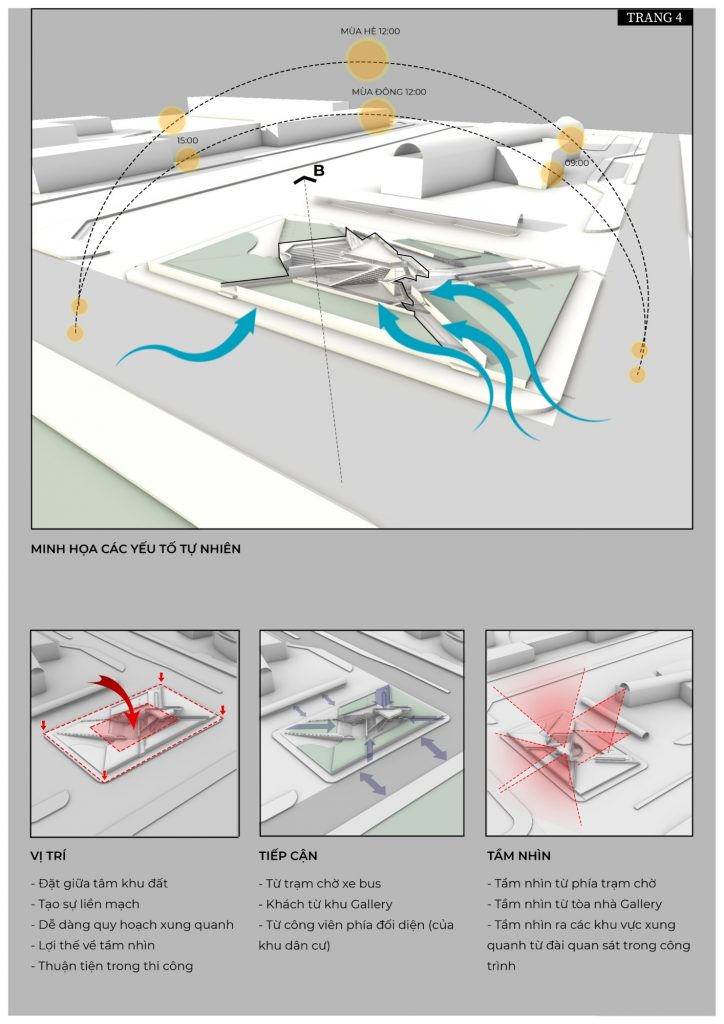 TRANG 4

MÙA HÈ 12:00

MÙA ĐÔNG 12:00

15:00

09:00

B

MINH HỌA CÁC YẾU TỐ TỰ NHIÊN

VỊ TRÍ

- Đặt giữa tâm khu đất
- Tạo sự liền mạch
- Dễ dàng quy hoạch xung quanh
- Lợi thế về tầm nhìn
- Thuận tiện trong thi công

TIẾP CẬN

- Từ trạm chờ xe bus
- Khách từ khu Gallery
- Từ công viên phía đối diện (của khu dân cư)

TẦM NHÌN

- Tầm nhìn từ phía trạm chờ
- Tầm nhìn từ tòa nhà Gallery
- Tầm nhìn ra các khu vực xung quanh từ đài quan sát trong công trình