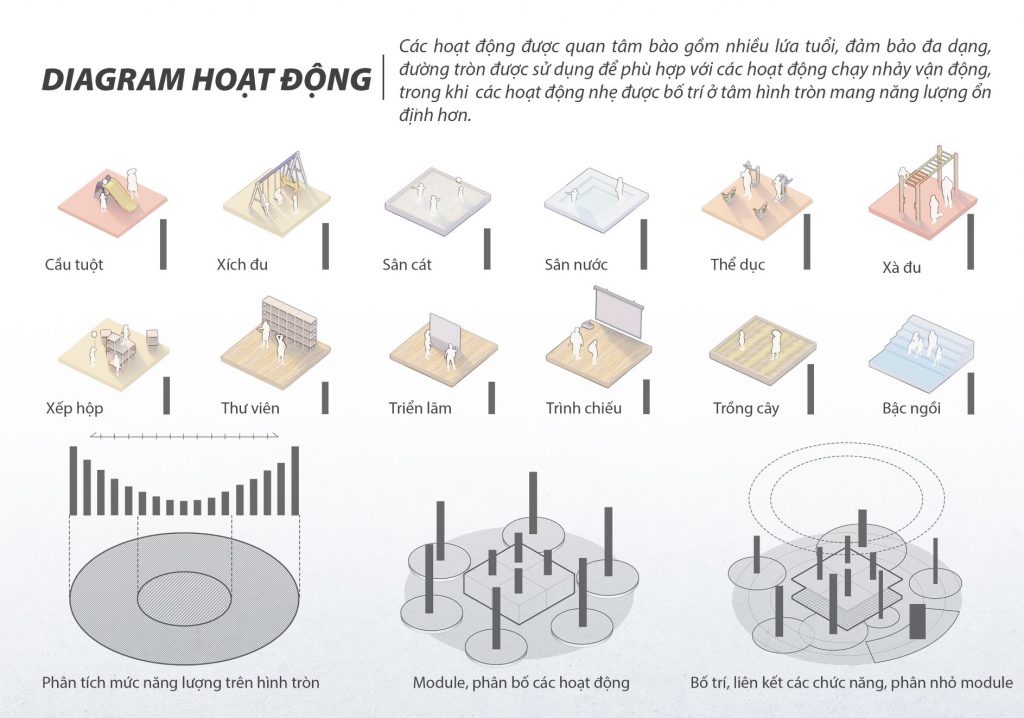 DIAGRAM HOẠT ĐỘNG

Các hoạt động được quan tâm bào gồm nhiều lứa tuổi, đảm bảo đa dạng, đường tròn được sử dụng để phù hợp với các hoạt động chạy nhảy vận động, trong khi các hoạt động nhẹ được bố trí ở tâm hình tròn mang năng lượng ổn định hơn.

Cầu tuột

Xích đu

Sân cát

Sân nước

Thể dục

Xà đu

Xếp hộp

Thư viên

Triển lãm

Trình chiếu

Trồng cây

Bậc ngồi

Phân tích mức năng lượng trên hình tròn

Module, phân bố các hoạt động

Bố trí, liên kết các chức năng, phân nhỏ module