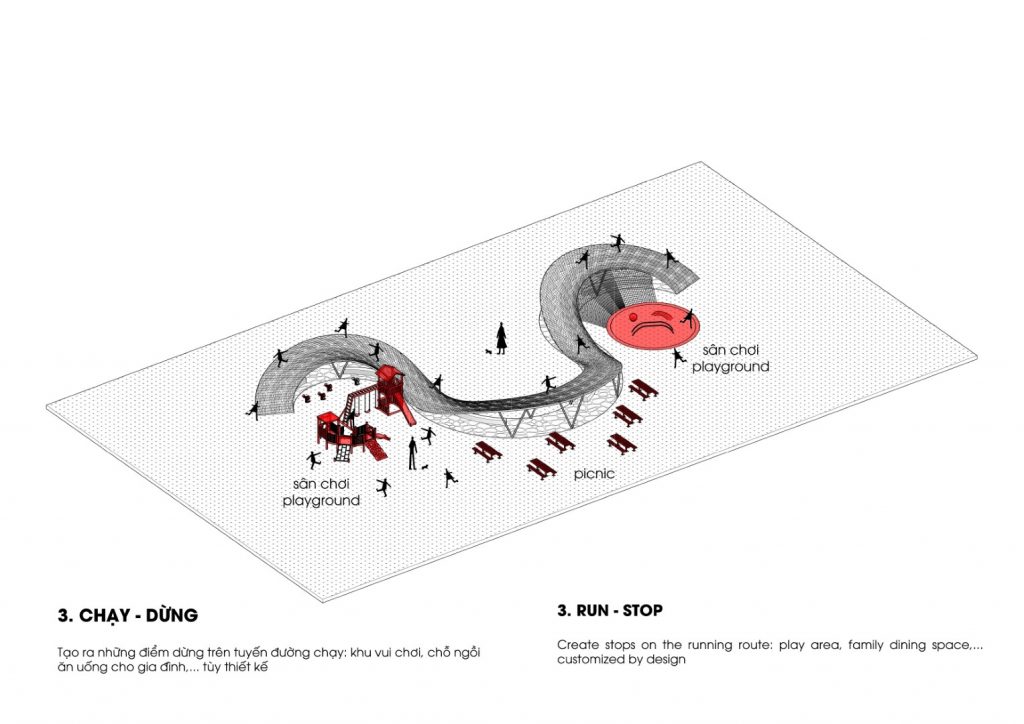 sân chơi
playground

sân chơi
playground

picnic

3. CHẠY - DỪNG

Tạo ra những điểm dừng trên tuyến đường chạy: khu vui chơi, chỗ ngồi ăn uống cho gia đình,... tùy thiết kế

3. RUN - STOP

Create stops on the running route: play area, family dining space,... customized by design