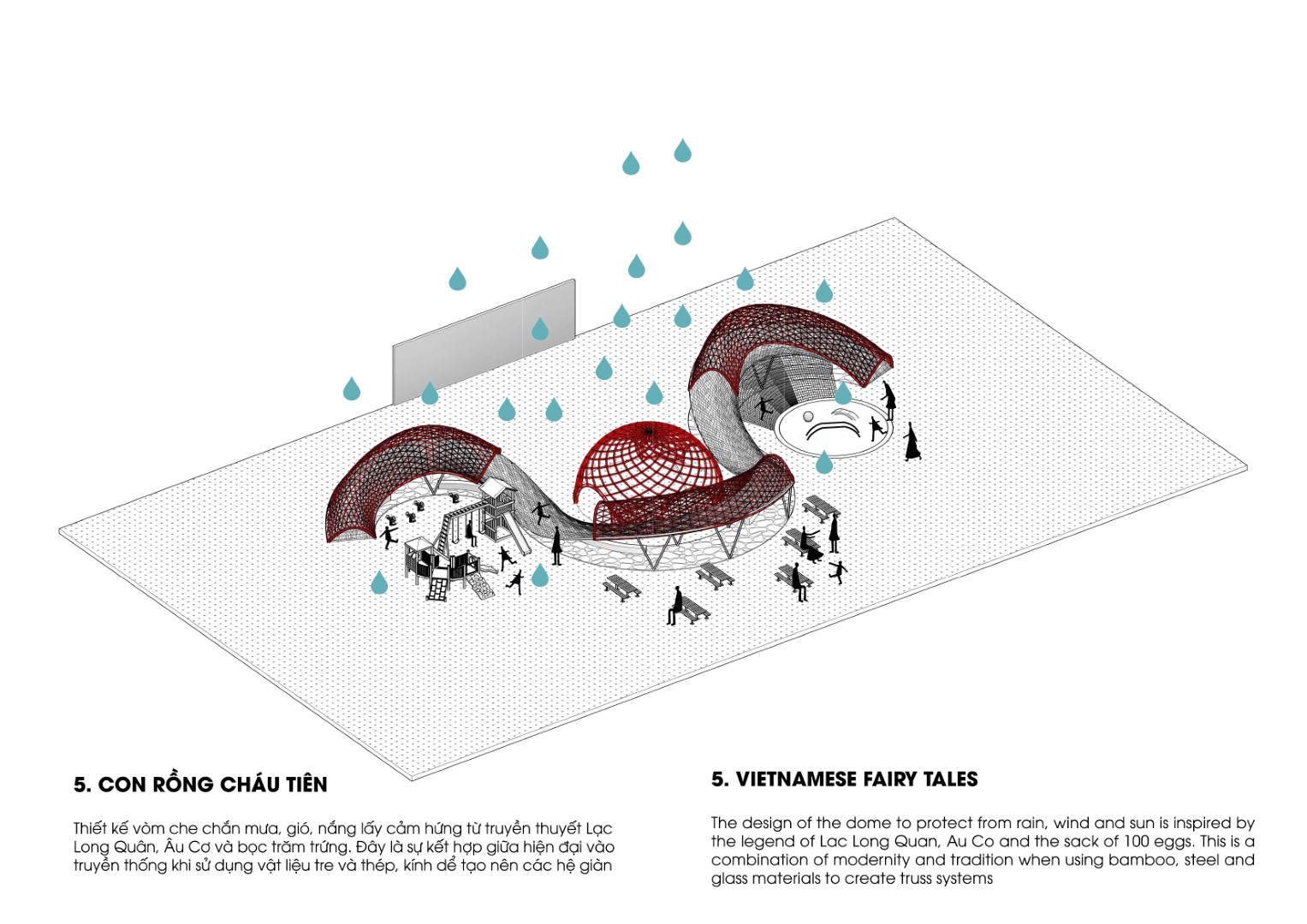 5. CON RỒNG CHÁU TIÊN

Thiết kế vòm che chắn mưa, gió, nắng lấy cảm hứng từ truyền thuyết Lạc Long Quân, Âu Cơ và bọc trăm trứng. Đây là sự kết hợp giữa hiện đại vào truyền thống khi sử dụng vật liệu tre và thép, kính để tạo nên các hệ giàn

5. VIETNAMESE FAIRY TALES

The design of the dome to protect from rain, wind and sun is inspired by the legend of Lac Long Quan, Au Co and the sack of 100 eggs. This is a combination of modernity and tradition when using bamboo, steel and glass materials to create truss systems