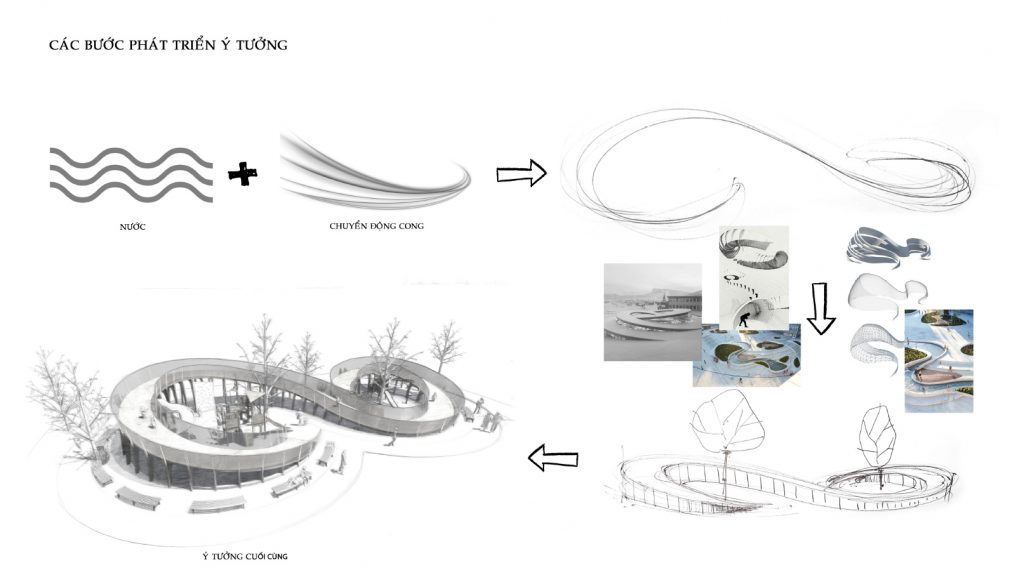 CÁC BƯỚC PHÁT TRIỂN Ý TƯỞNG

NƯỚC

CHUYỂN ĐỘNG CONG

Ý TƯỞNG CUỐI CÙNG