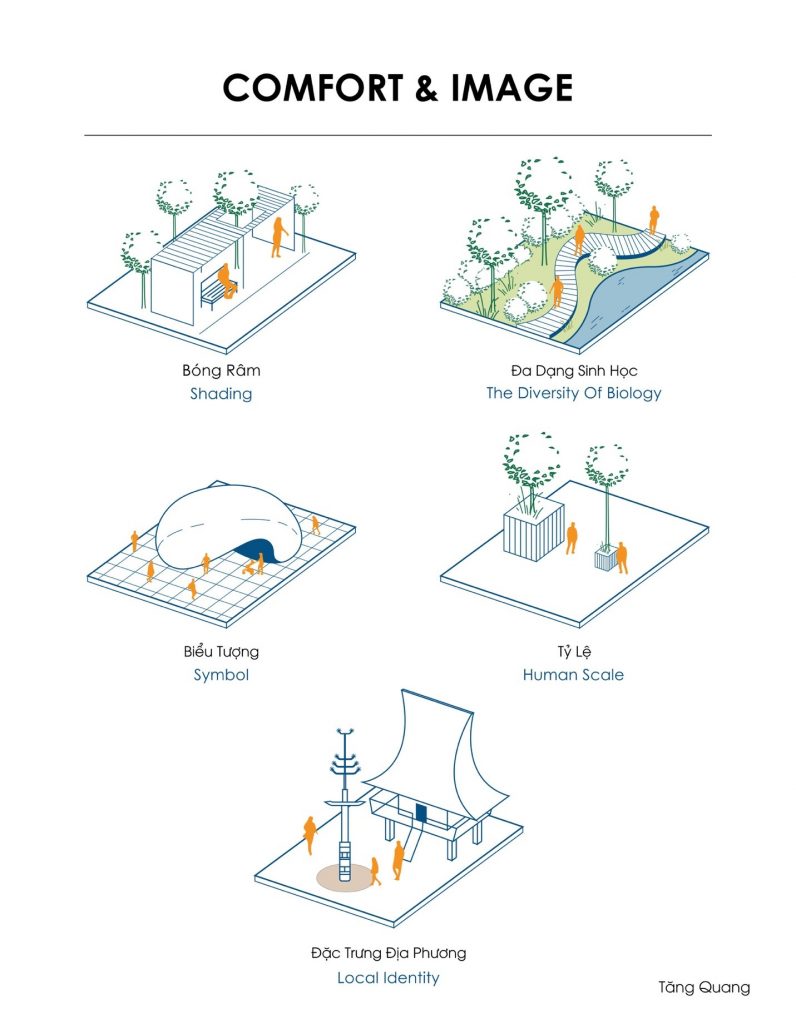 COMFORT & IMAGE

Bóng Râm
Shading

Đa Dạng Sinh Học
The Diversity Of Biology

Biểu Tượng
Symbol

Tỷ Lệ
Human Scale

Đặc Trưng Địa Phương
Local Identity

Tăng Quang