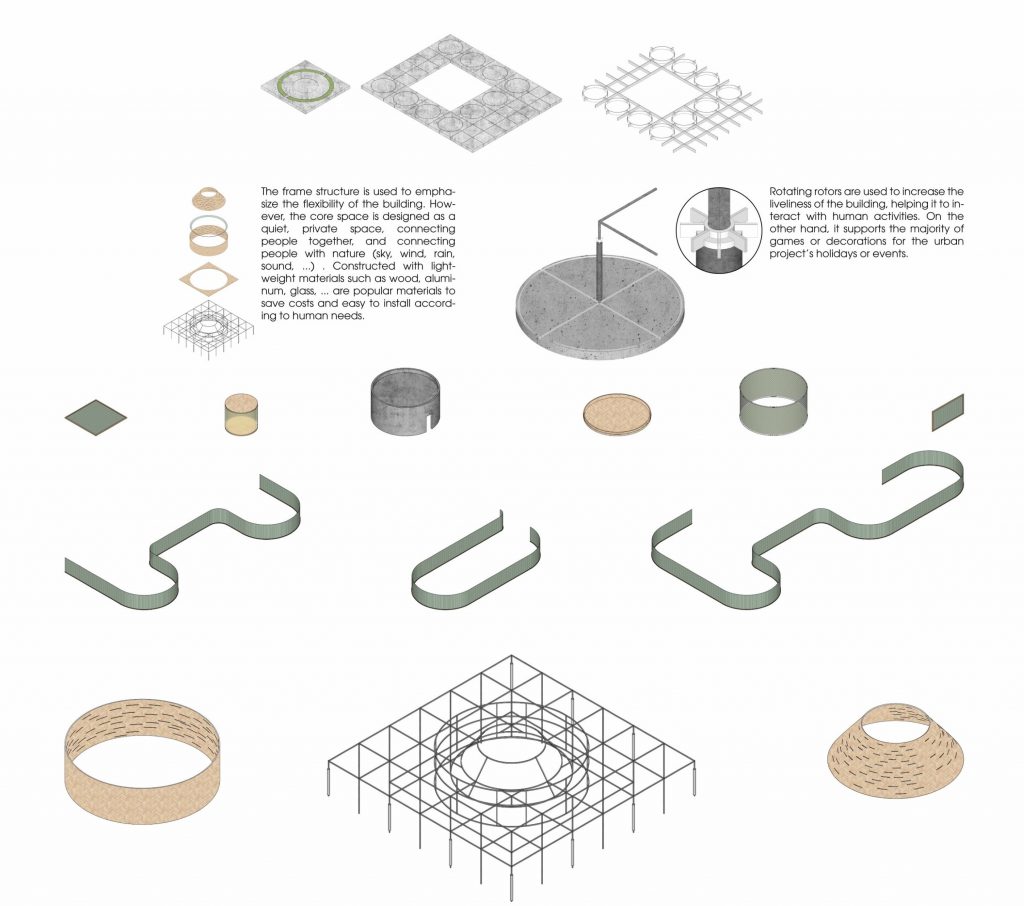 The frame structure is used to emphasize the flexibility of the building. However, the core space is designed as a quiet, private space, connecting people together, and connecting people with nature (sky, wind, rain, sound, ...) . Constructed with lightweight materials such as wood, aluminum, glass, ... are popular materials to save costs and easy to install according to human needs.

Rotating rotors are used to increase the liveliness of the building, helping it to interact with human activities. On the other hand, it supports the majority of games or decorations for the urban project's holidays or events.