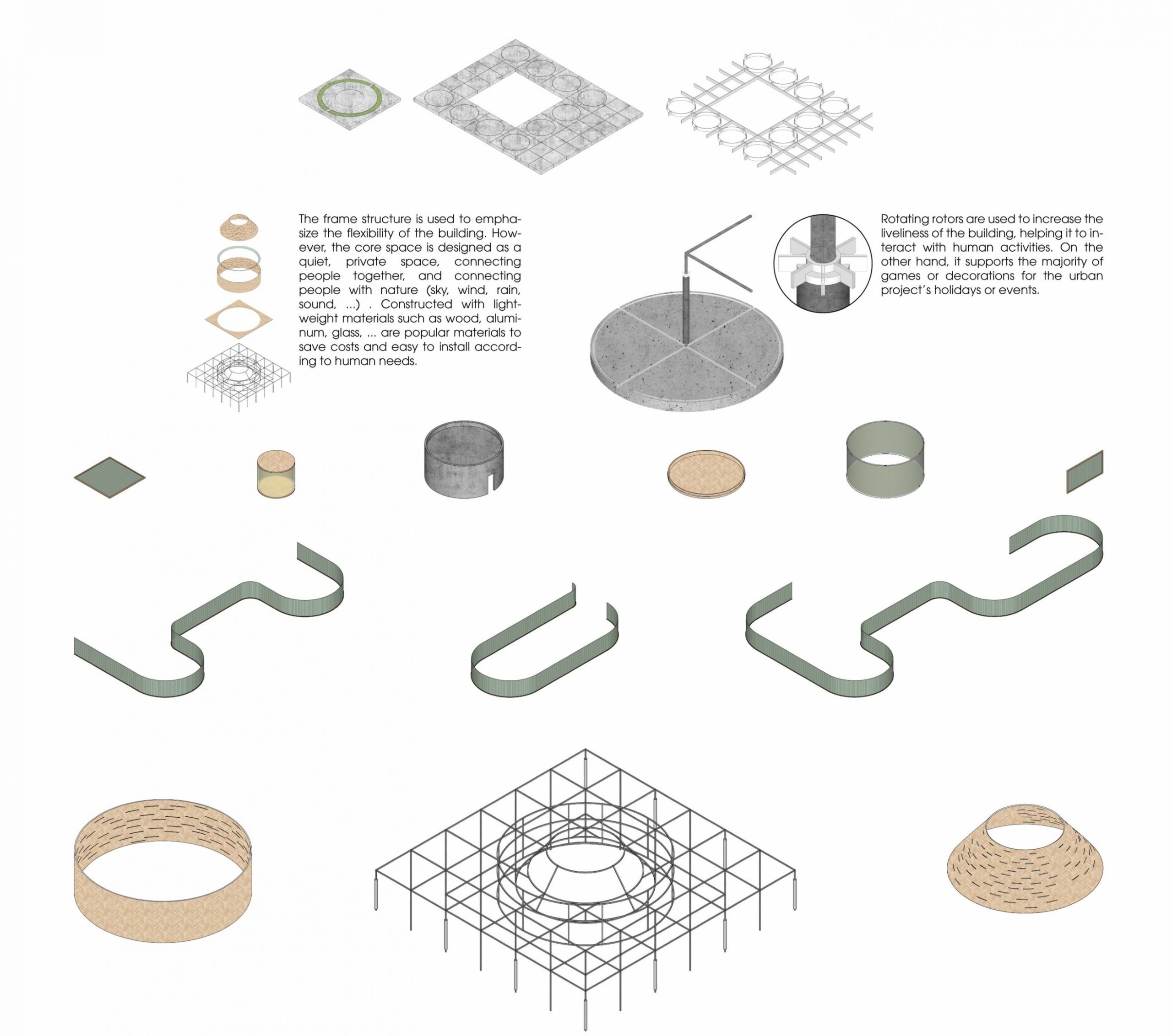 The frame structure is used to emphasize the flexibility of the building. However, the core space is designed as a quiet, private space, connecting people together, and connecting people with nature (sky, wind, rain, sound, ...) . Constructed with lightweight materials such as wood, aluminum, glass, ... are popular materials to save costs and easy to install according to human needs.

Rotating rotors are used to increase the liveliness of the building, helping it to interact with human activities. On the other hand, it supports the majority of games or decorations for the urban project's holidays or events.