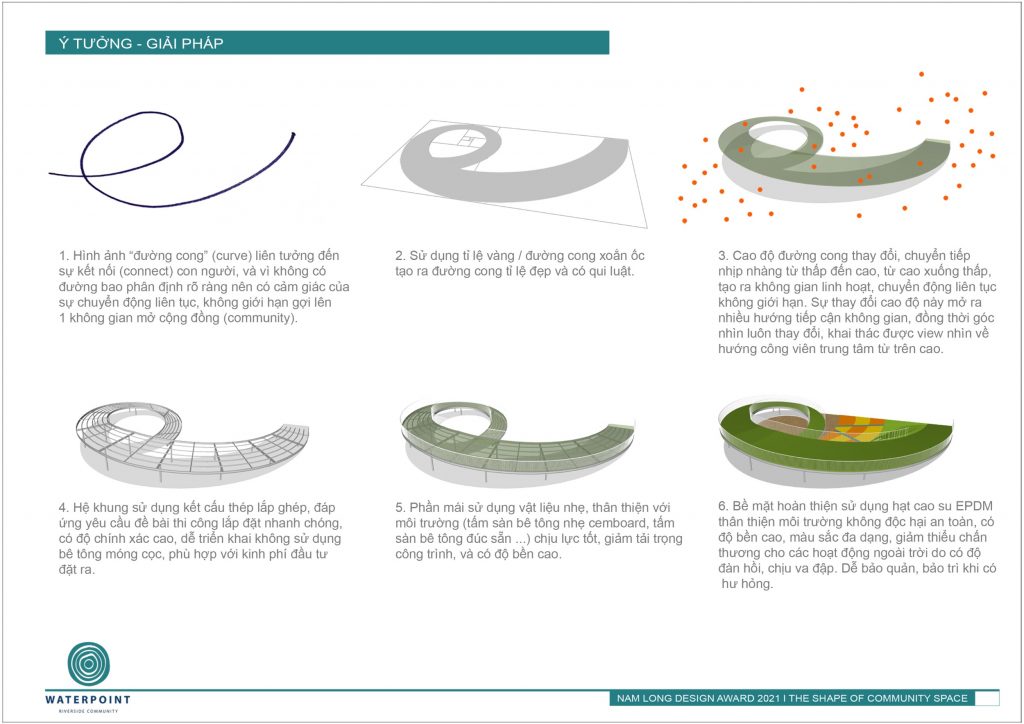 Ý TƯỞNG - GIẢI PHÁP

1. Hình ảnh "đường cong" (curve) liên tưởng đến sự kết nối (connect) con người, và vì không có đường bao phân định rõ ràng nên có cảm giác của sự chuyển động liên tục, không giới hạn gợi lên 1 không gian mở cộng đồng (community).

2. Sử dụng tỉ lệ vàng / đường cong xoắn ốc tạo ra đường cong tỉ lệ đẹp và có qui luật.

3. Cao độ đường cong thay đổi, chuyển tiếp nhịp nhàng từ thấp đến cao, từ cao xuống thấp, tạo ra không gian linh hoạt, chuyển động liên tục không giới hạn. Sự thay đổi cao độ này mở ra nhiều hướng tiếp cận không gian, đồng thời góc nhìn luôn thay đổi, khai thác được view nhìn về hướng công viên trung tâm từ trên cao.

4. Hệ khung sử dụng kết cấu thép lắp ghép, đáp ứng yêu cầu đề bài thi công lắp đặt nhanh chóng, có độ chính xác cao, dễ triển khai không sử dụng bê tông móng cọc, phù hợp với kinh phí đầu tư đặt ra.

5. Phần mái sử dụng vật liệu nhẹ, thân thiện với môi trường (tấm sàn bê tông nhẹ cemboard, tấm sàn bê tông đúc sẵn ...) chịu lực tốt, giảm tải trọng công trình, và có độ bền cao.

6. Bề mặt hoàn thiện sử dụng hạt cao su EPDM thân thiện môi trường không độc hại an toàn, có độ bền cao, màu sắc đa dạng, giảm thiểu chấn thương cho các hoạt động ngoài trời do có độ đàn hồi, chịu va đập. Dễ bảo quản, bảo trì khi có hư hỏng.

WATERPOINT
RIVERSIDE COMMUNITY

NAM LONG DESIGN AWARD 2021 I THE SHAPE OF COMMUNITY SPACE