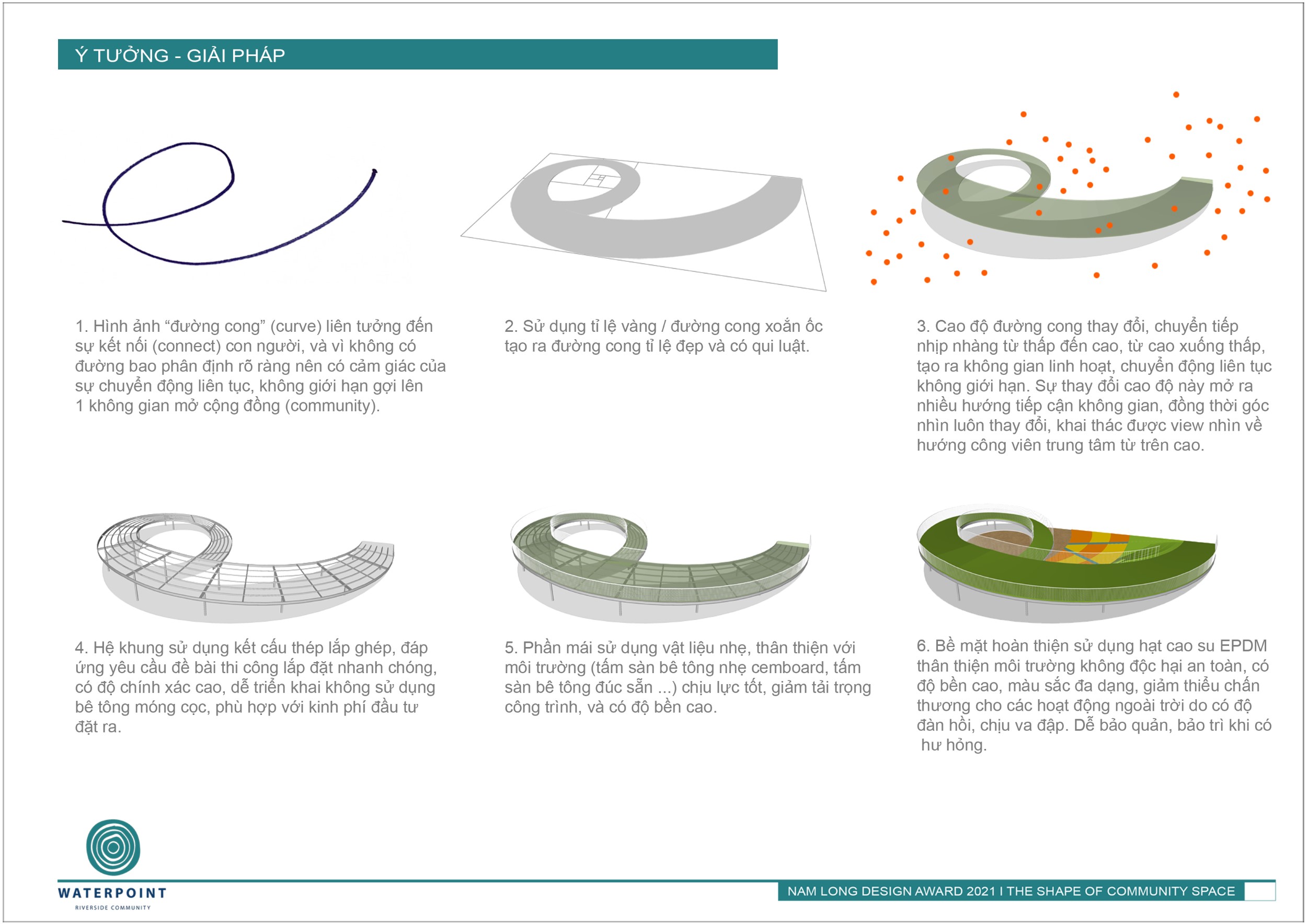 Ý TƯỞNG - GIẢI PHÁP

1. Hình ảnh “đường cong” (curve) liên tưởng đến sự kết nối (connect) con người, và vì không có đường bao phân định rõ ràng nên có cảm giác của sự chuyển động liên tục, không giới hạn gợi lên 1 không gian mở cộng đồng (community).

2. Sử dụng tỉ lệ vàng / đường cong xoắn ốc tạo ra đường cong tỉ lệ đẹp và có qui luật.

3. Cao độ đường cong thay đổi, chuyển tiếp nhịp nhàng từ thấp đến cao, từ cao xuống thấp, tạo ra không gian linh hoạt, chuyển động liên tục không giới hạn. Sự thay đổi cao độ này mở ra nhiều hướng tiếp cận không gian, đồng thời góc nhìn luôn thay đổi, khai thác được view nhìn về hướng công viên trung tâm từ trên cao.

4. Hệ khung sử dụng kết cấu thép lắp ghép, đáp ứng yêu cầu đề bài thi công lắp đặt nhanh chóng, có độ chính xác cao, dễ triển khai không sử dụng bê tông móng cọc, phù hợp với kinh phí đầu tư đặt ra.

5. Phần mái sử dụng vật liệu nhẹ, thân thiện với môi trường (tấm sàn bê tông nhẹ cemboard, tấm sàn bê tông đúc sẵn ...) chịu lực tốt, giảm tải trọng công trình, và có độ bền cao.

6. Bề mặt hoàn thiện sử dụng hạt cao su EPDM thân thiện môi trường không độc hại an toàn, có độ bền cao, màu sắc đa dạng, giảm thiểu chấn thương cho các hoạt động ngoài trời do có độ đàn hồi, chịu va đập. Dễ bảo quản, bảo trì khi có hư hỏng.

WATERPOINT
RIVERSIDE COMMUNITY

NAM LONG DESIGN AWARD 2021 I THE SHAPE OF COMMUNITY SPACE