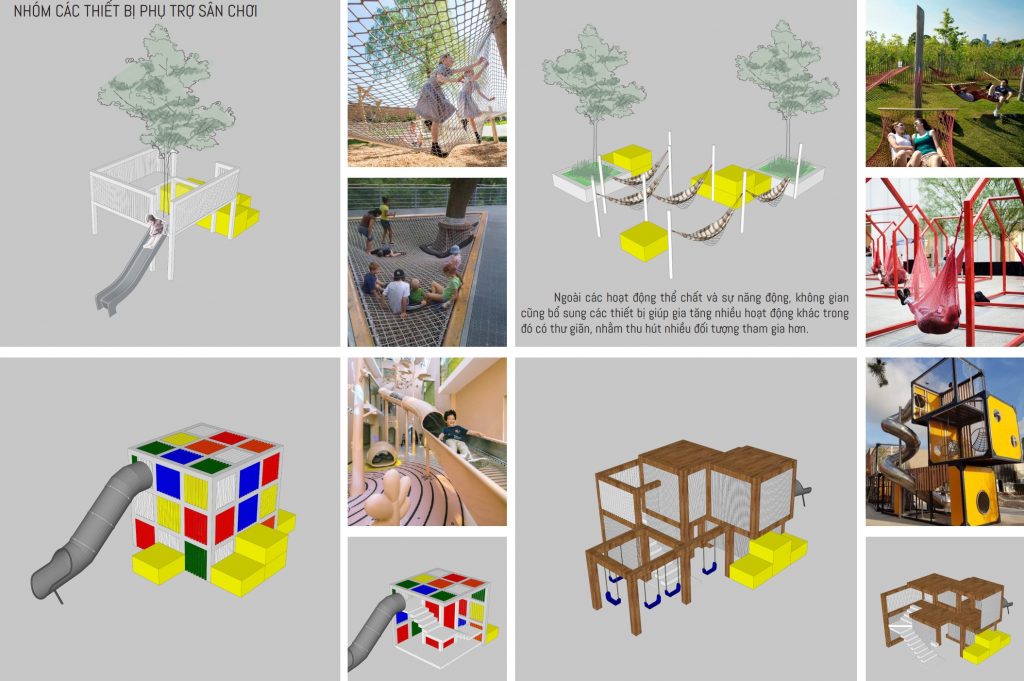 NHÓM CÁC THIẾT BỊ PHỤ TRỢ SÂN CHƠI

Ngoài các hoạt động thể chất và sự năng động, không gian cũng bổ sung các thiết bị giúp gia tăng nhiều hoạt động khác trong đó có thư giãn, nhằm thu hút nhiều đối tượng tham gia hơn.