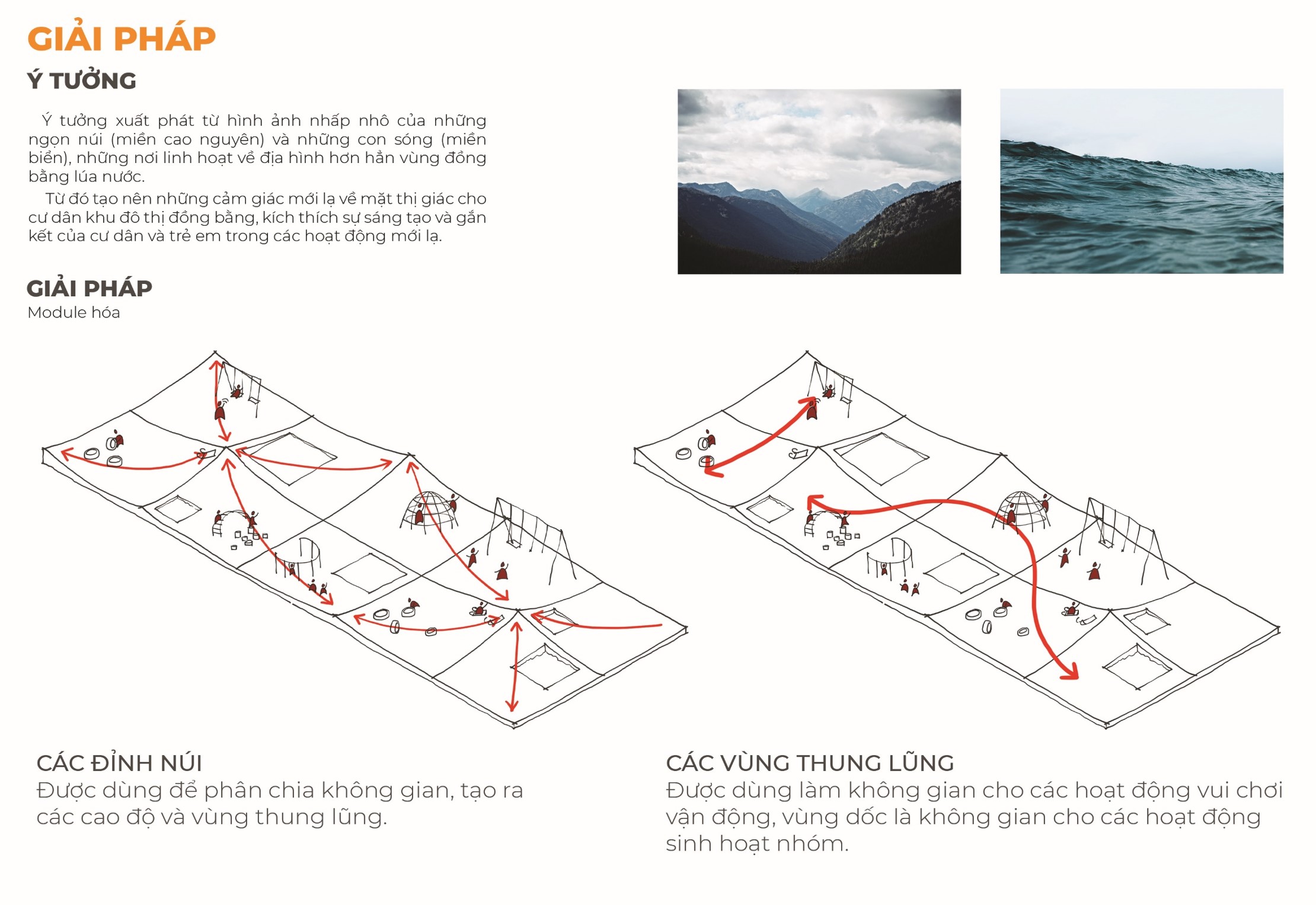 GIẢI PHÁP

Ý TƯỞNG

Ý tưởng xuất phát từ hình ảnh nhấp nhô của những ngọn núi (miền cao nguyên) và những con sóng (miền biển), những nơi linh hoạt về địa hình hơn hẳn vùng đồng bằng lúa nước.

Từ đó tạo nên những cảm giác mới lạ về mặt thị giác cho cư dân khu đô thị đồng bằng, kích thích sự sáng tạo và gắn kết của cư dân và trẻ em trong các hoạt động mới lạ.

GIẢI PHÁP

Module hóa

CÁC ĐỈNH NÚI

Được dùng để phân chia không gian, tạo ra các cao độ và vùng thung lũng.

CÁC VÙNG THUNG LŨNG

Được dùng làm không gian cho các hoạt động vui chơi vận động, vùng dốc là không gian cho các hoạt động sinh hoạt nhóm.