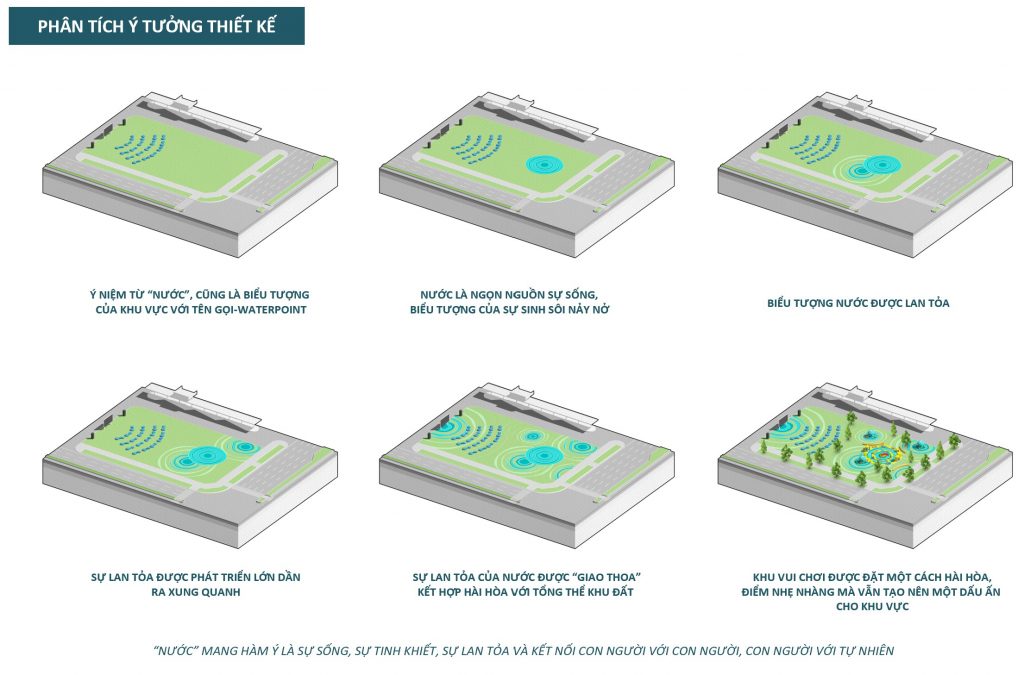 PHÂN TÍCH Ý TƯỞNG THIẾT KẾ

Ý NIỆM TỪ "NƯỚC", CŨNG LÀ BIỂU TƯỢNG CỦA KHU VỰC VỚI TÊN GỌI-WATERPOINT

NƯỚC LÀ NGỌN NGUỒN SỰ SỐNG, BIỂU TƯỢNG CỦA SỰ SINH SÔI NẢY NỞ

BIỂU TƯỢNG NƯỚC ĐƯỢC LAN TỎA

SỰ LAN TỎA ĐƯỢC PHÁT TRIỂN LỚN DẦN RA XUNG QUANH

SỰ LAN TỎA CỦA NƯỚC ĐƯỢC "GIAO THOA" KẾT HỢP HÀI HÒA VỚI TỔNG THỂ KHU ĐẤT

KHU VUI CHƠI ĐƯỢC ĐẶT MỘT CÁCH HÀI HÒA, ĐIỂM NHẸ NHÀNG MÀ VẪN TẠO NÊN MỘT DẤU ẤN CHO KHU VỰC

"NƯỚC" MANG HÀM Ý LÀ SỰ SỐNG, SỰ TINH KHIẾT, SỰ LAN TỎA VÀ KẾT NỐI CON NGƯỜI VỚI CON NGƯỜI, CON NGƯỜI VỚI TỰ NHIÊN