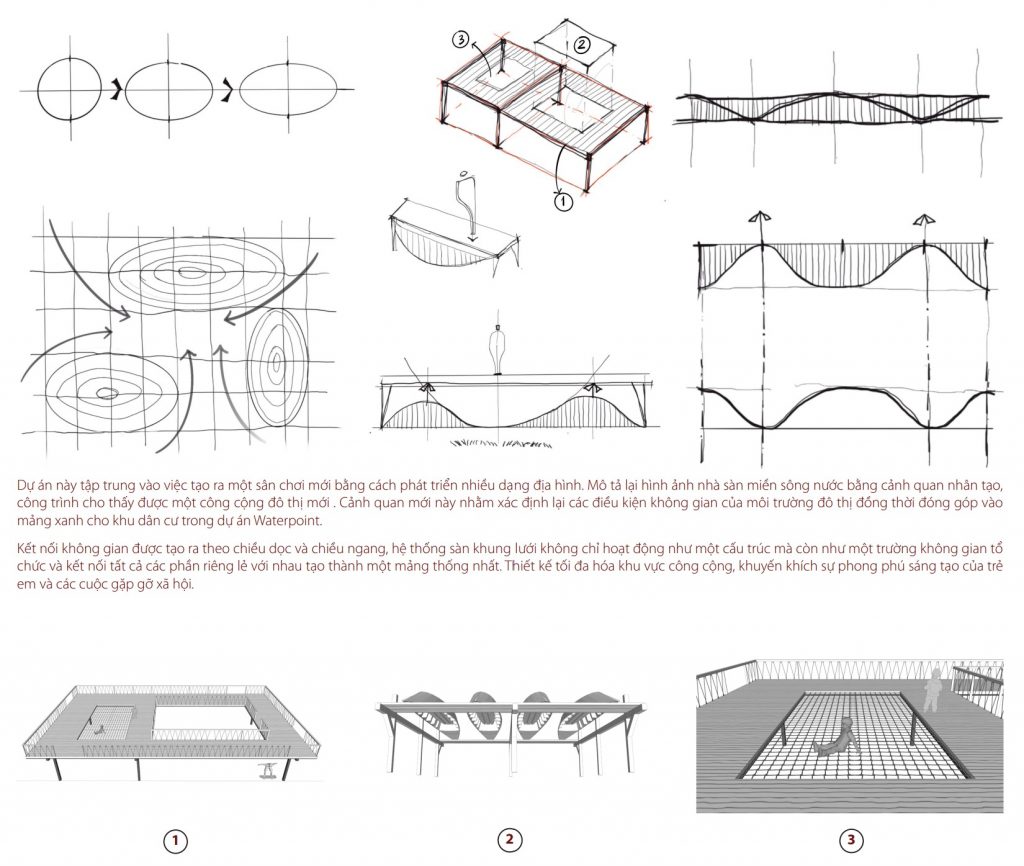 3

2

1

Dự án này tập trung vào việc tạo ra một sân chơi mới bằng cách phát triển nhiều dạng địa hình. Mô tả lại hình ảnh nhà sàn miền sông nước bằng cảnh quan nhân tạo, công trình cho thấy được một công cộng đô thị mới . Cảnh quan mới này nhằm xác định lại các điều kiện không gian của môi trường đô thị đồng thời đóng góp vào mảng xanh cho khu dân cư trong dự án Waterpoint.

Kết nối không gian được tạo ra theo chiều dọc và chiều ngang, hệ thống sàn khung lưới không chỉ hoạt động như một cấu trúc mà còn như một trường không gian tổ chức và kết nối tất cả các phần riêng lẻ với nhau tạo thành một mảng thống nhất. Thiết kế tối đa hóa khu vực công cộng, khuyến khích sự phong phú sáng tạo của trẻ em và các cuộc gặp gỡ xã hội.

1

2

3