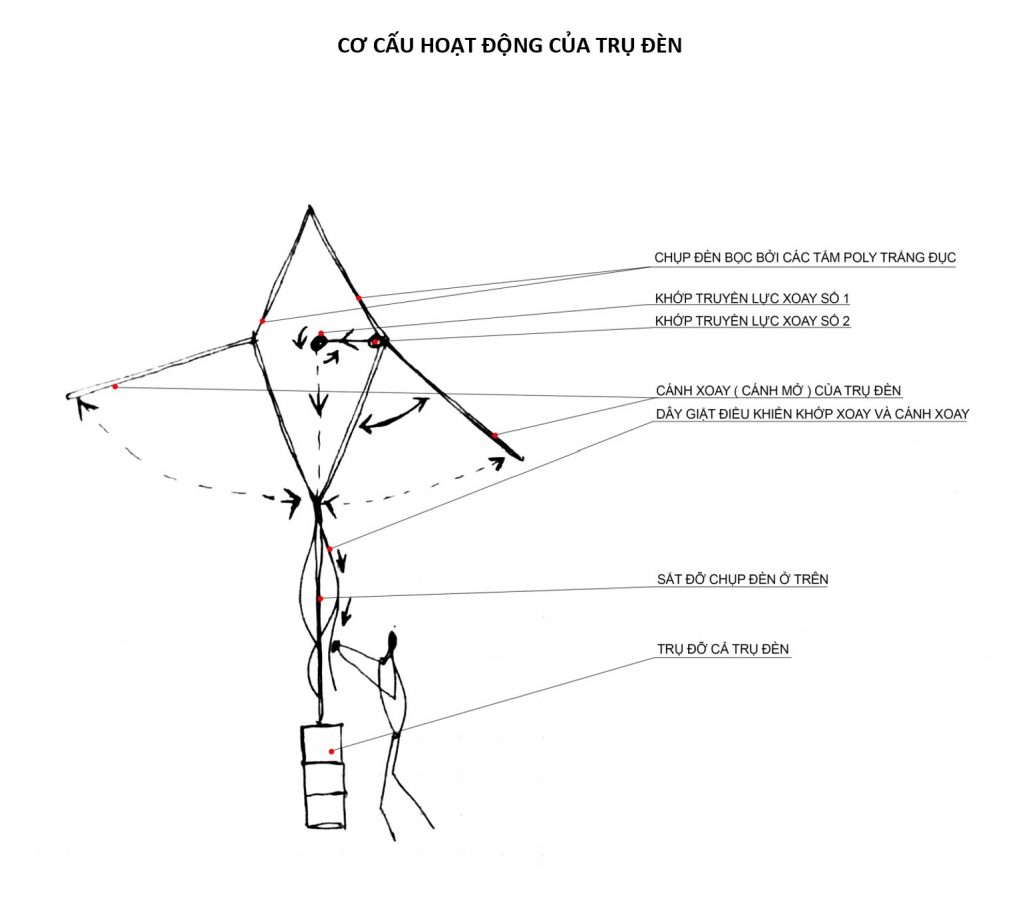 CƠ CẤU HOẠT ĐỘNG CỦA TRỤ ĐÈN

CHỤP ĐÈN BỌC BỞI CÁC TẤM POLY TRẮNG ĐỤC

KHỚP TRUYỀN LỰC XOAY SỐ 1

KHỚP TRUYỀN LỰC XOAY SỐ 2

CÁNH XOAY ( CÁNH MỞ ) CỦA TRỤ ĐÈN

DÂY GIẬT ĐIỀU KHIỂN KHỚP XOAY VÀ CÁNH XOAY

SẮT ĐỠ CHỤP ĐÈN Ở TRÊN

TRỤ ĐỠ CẢ TRỤ ĐÈN