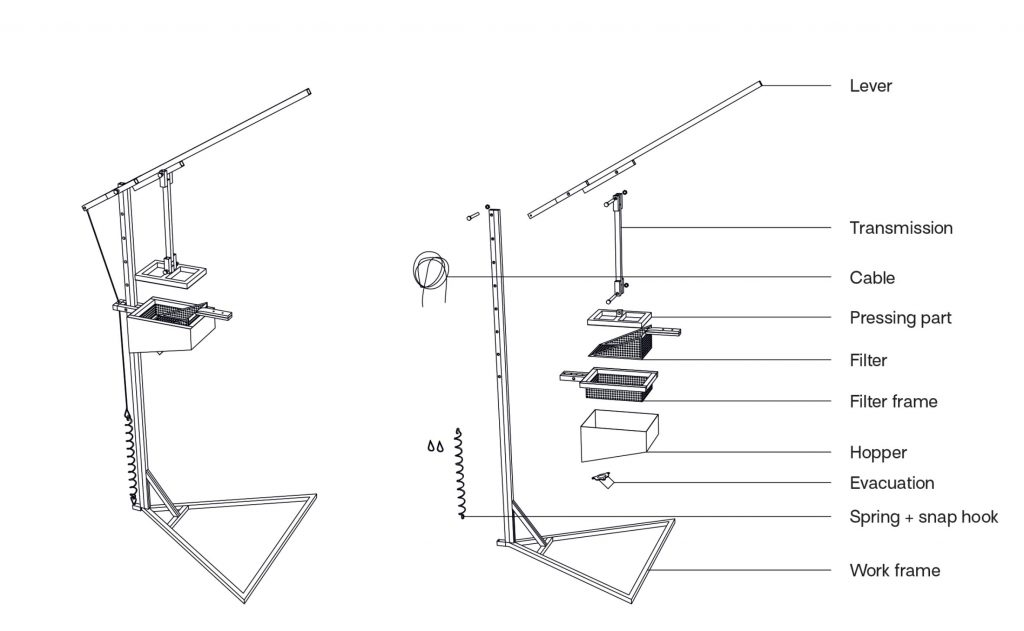 Lever

Transmission

Cable

Pressing part

Filter

Filter frame

Hopper

Evacuation

Spring + snap hook

Work frame