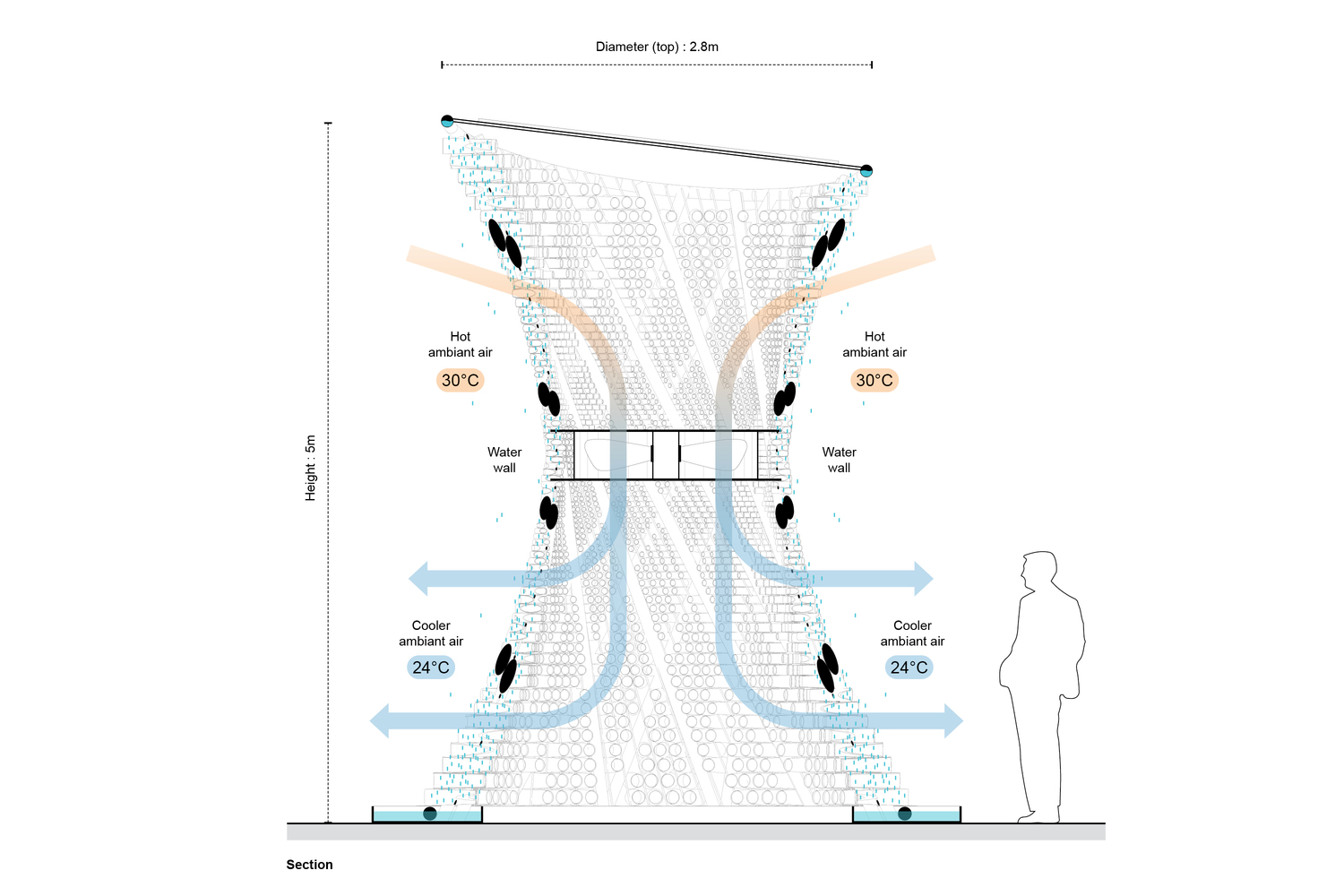 Diameter (top) : 2.8m

Height : 5m

Hot ambiant air
30°C

Hot ambiant air
30°C

Water wall

Water wall

Cooler ambiant air
24°C

Cooler ambiant air
24°C

Section